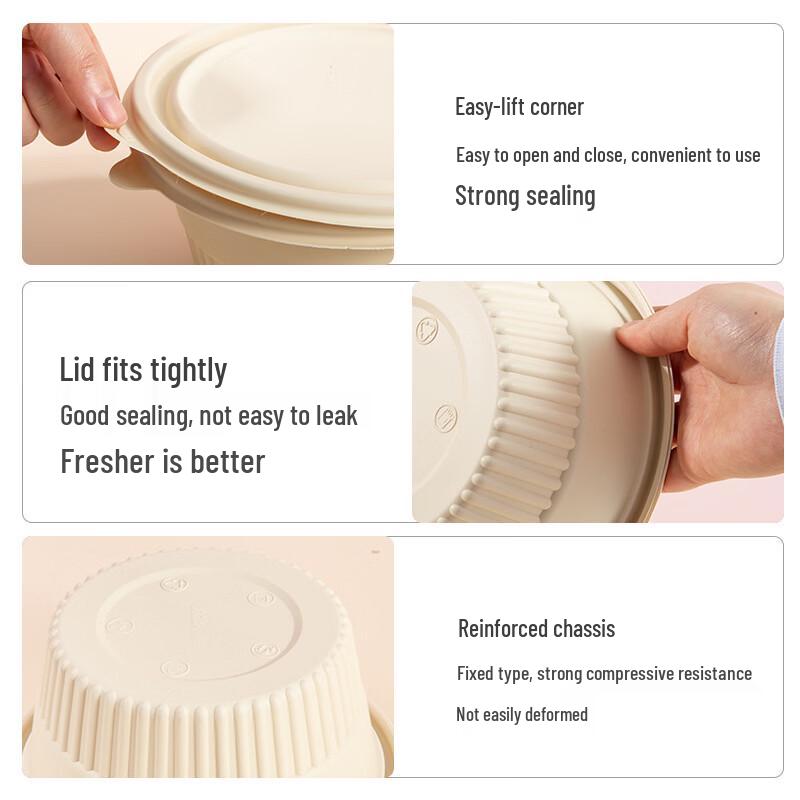 Easy-lift corner

Easy to open and close, convenient to use

Strong sealing

Lid fits tightly

Good sealing, not easy to leak

Fresher is better

Reinforced chassis

Fixed type, strong compressive resistance

Not easily deformed