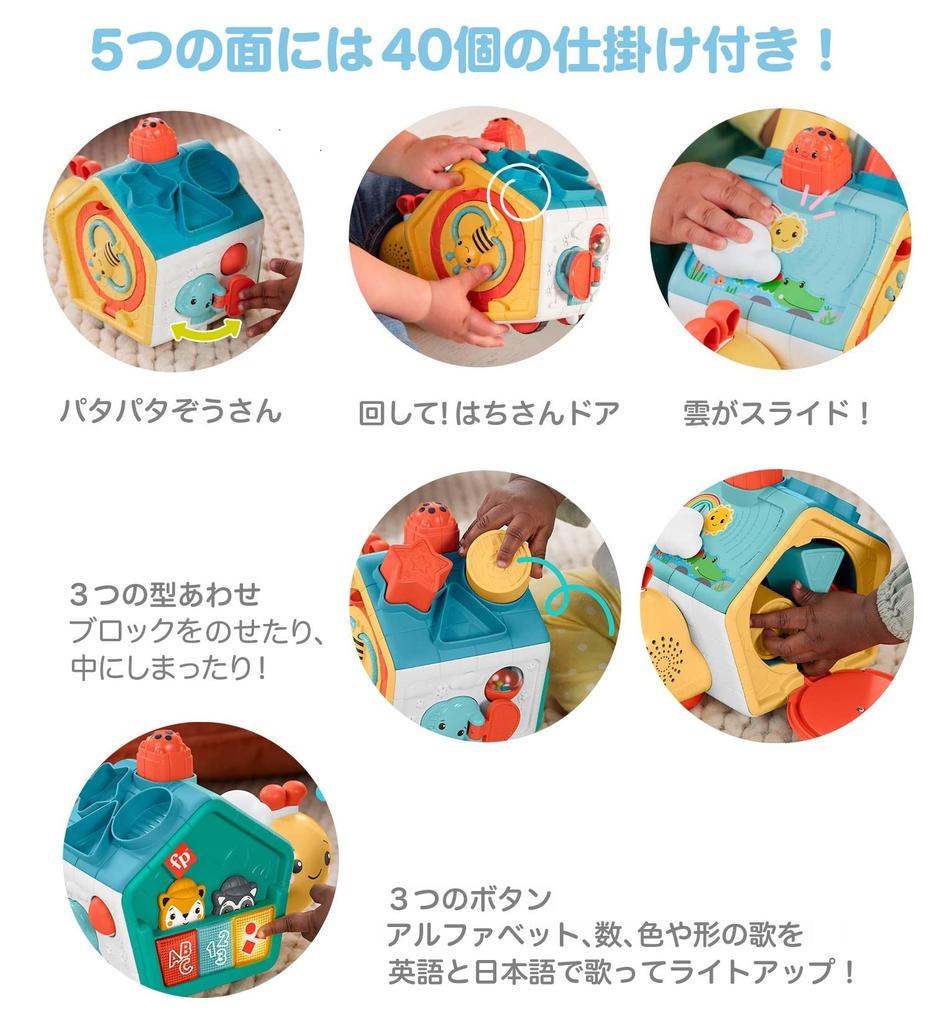 5つの面には40個の仕掛け付き！

パタパタぞうさん

回して!はちさんドア

雲がスライド！

３つの型あわせ
ブロックをのせたり、
中にしまったり！

fp

ABC

123

３つのボタン
アルファベット、数、色や形の歌を
英語と日本語で歌ってライトアップ！