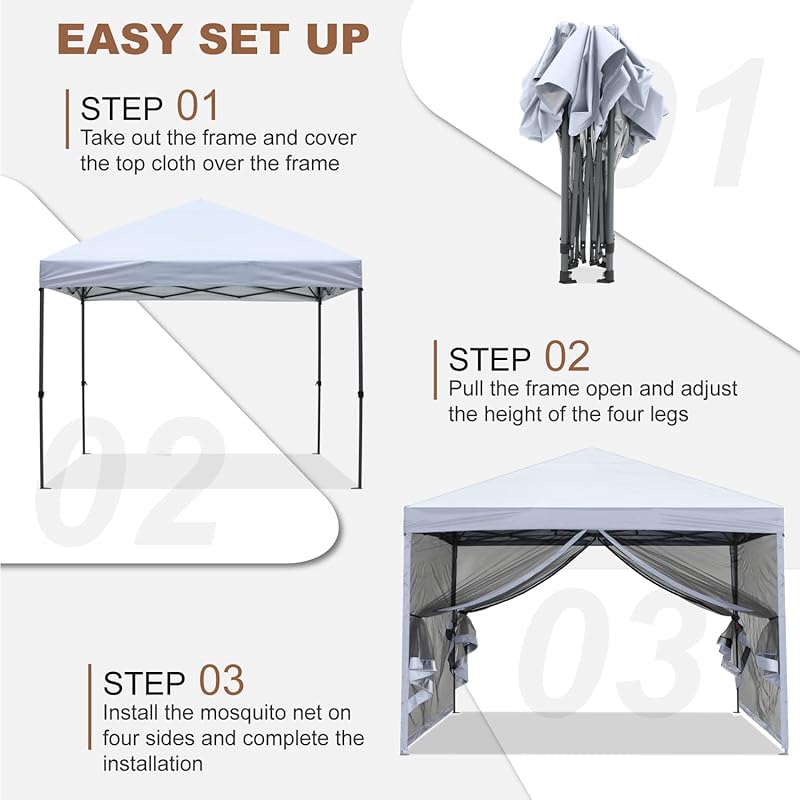 EASY SET UP

STEP 01
Take out the frame and cover the top cloth over the frame

01

STEP 02
Pull the frame open and adjust the height of the four legs

02

STEP 03
Install the mosquito net on four sides and complete the installation

03