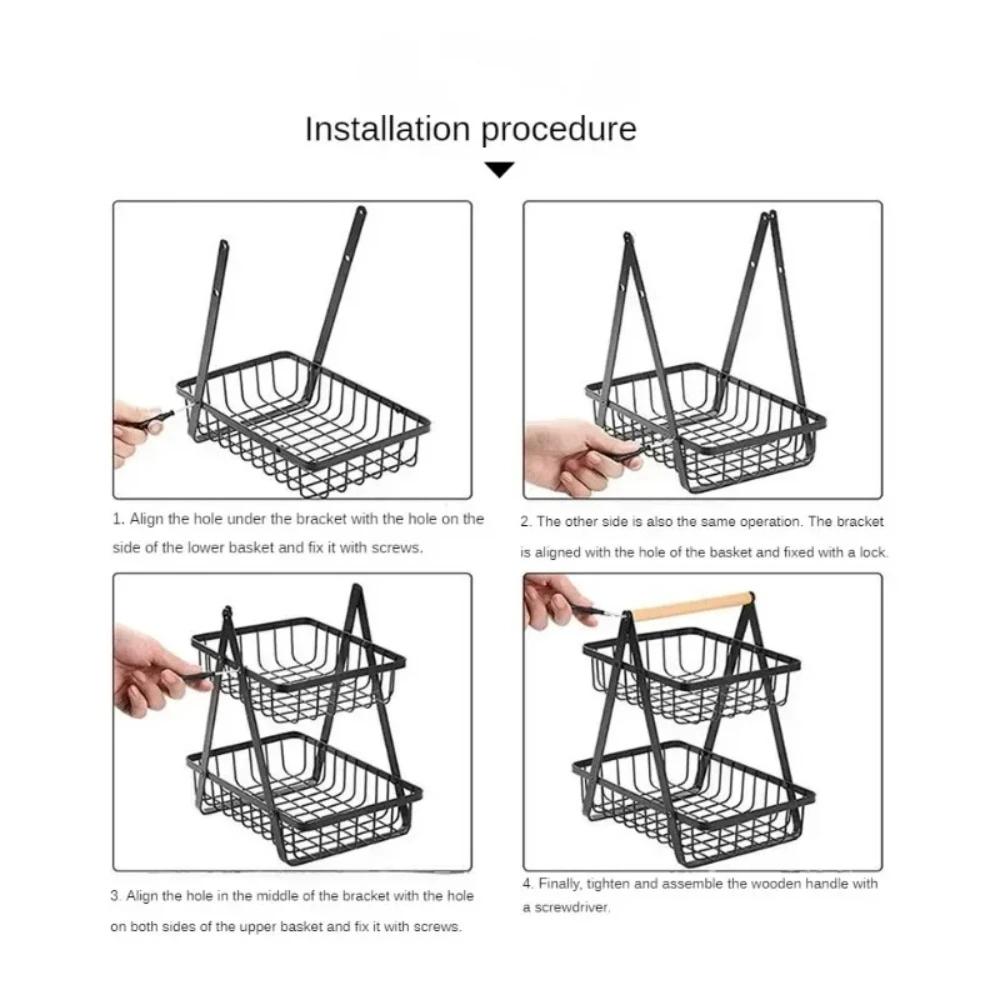 Installation procedure

1. Align the hole under the bracket with the hole on the side of the lower basket and fix it with screws.

2. The other side is also the same operation. The bracket is aligned with the hole of the basket and fixed with a lock.

3. Align the hole in the middle of the bracket with the hole on both sides of the upper basket and fix it with screws.

4. Finally, tighten and assemble the wooden handle with a screwdriver.