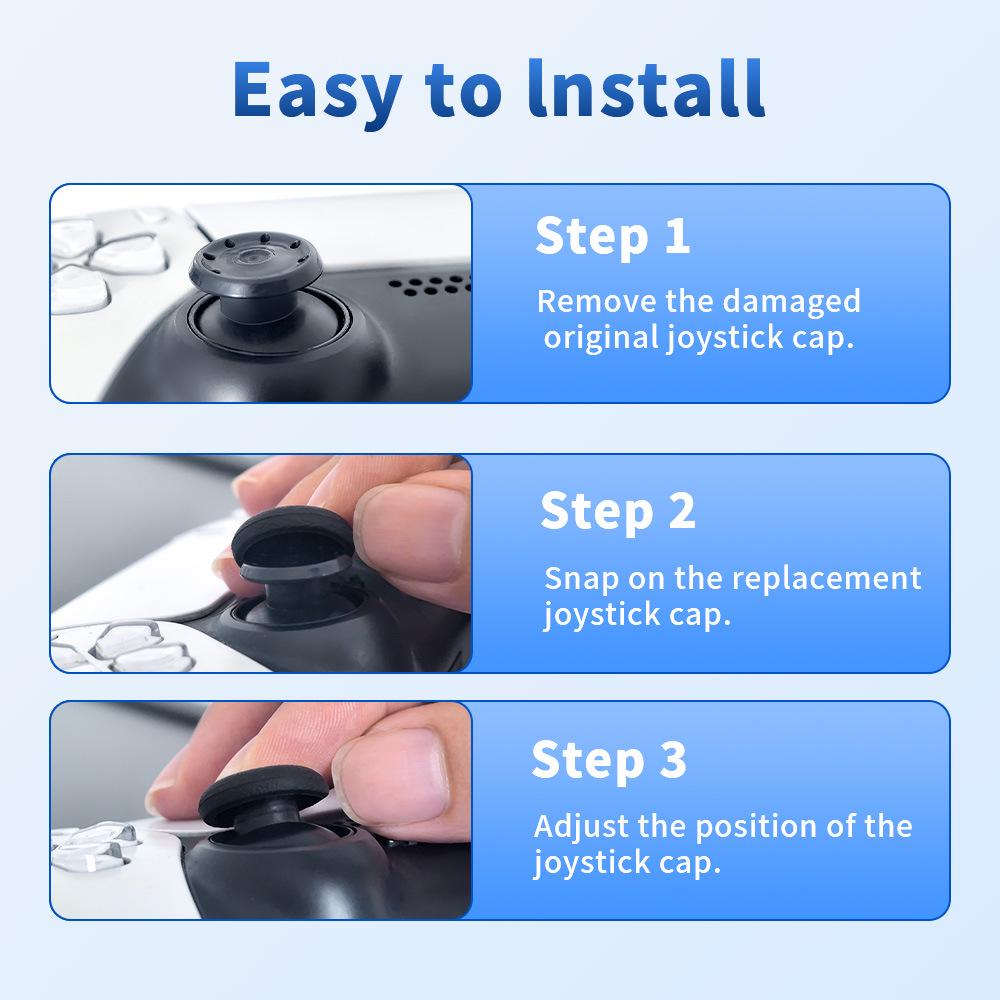 Easy to Install

Step 1

Remove the damaged original joystick cap.

Step 2

Snap on the replacement joystick cap.

Step 3

Adjust the position of the joystick cap.