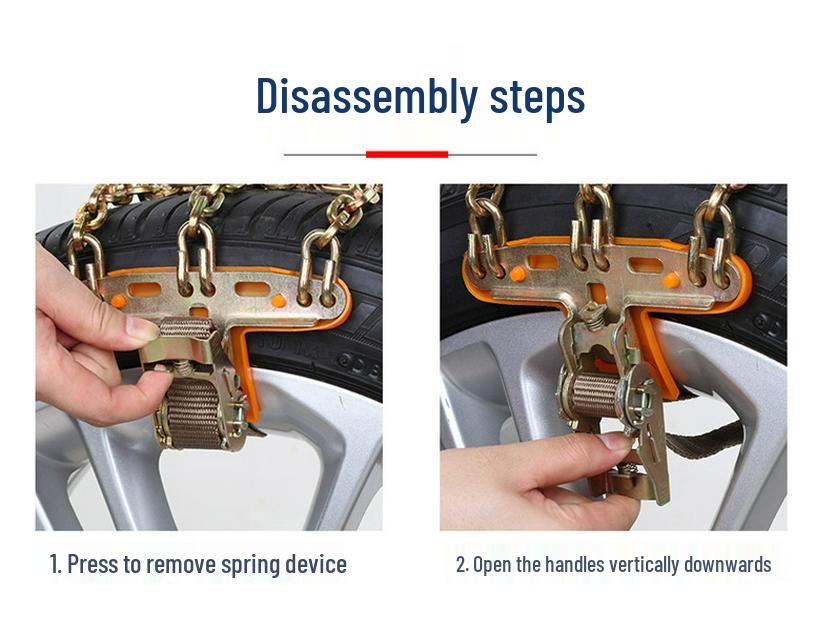 Disassembly steps

1. Press to remove spring device

2. Open the handles vertically downwards