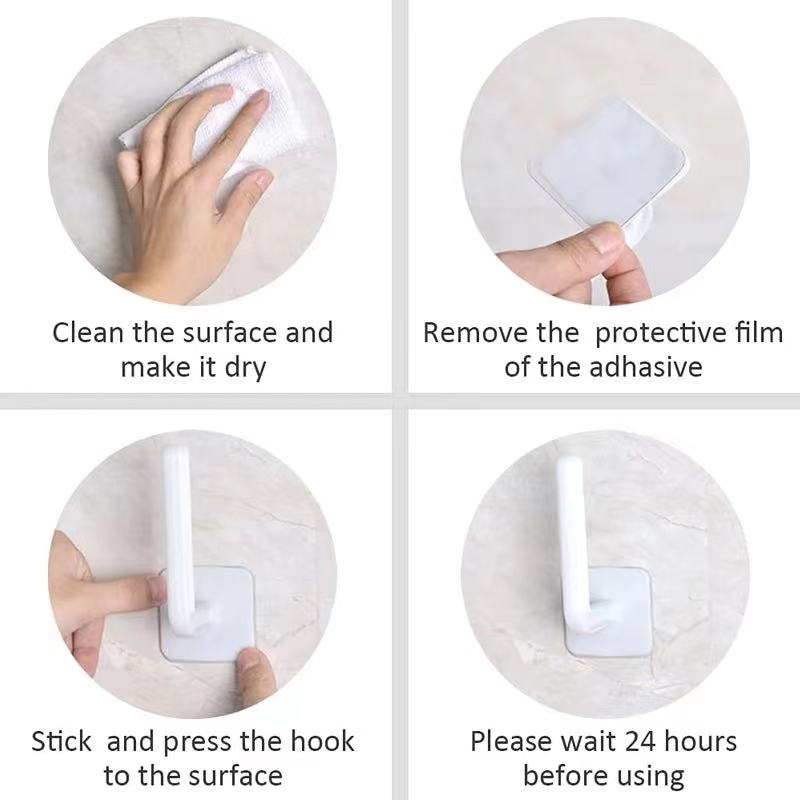 Clean the surface and make it dry

Remove the  protective film of the adhasive

Stick  and press the hook to the surface

Please wait 24 hours before using