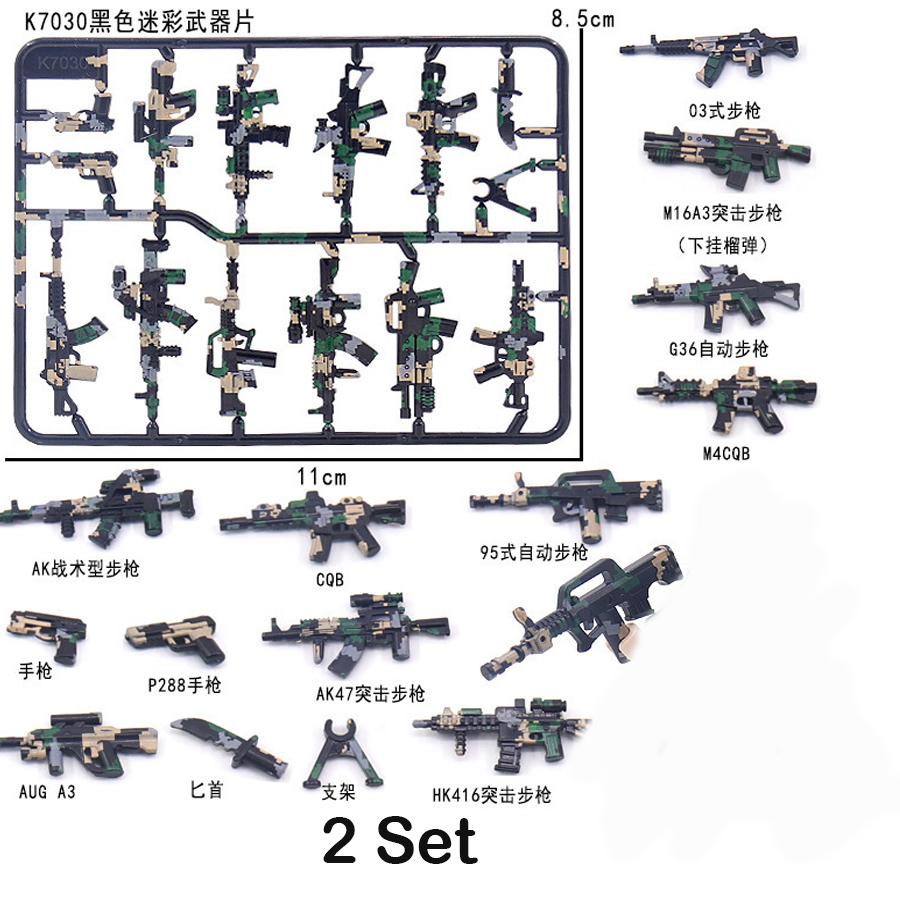 K7030黑色迷彩武器片

8.5cm

K7030

03式步枪

M16A3突击步枪
(下挂榴弹)

G36自动步枪

M4CQB

11cm

AK战术型步枪

CQB

95式自动步枪

手枪

P288手枪

AK47突击步枪

AUG A3

匕首

支架

HK416突击步枪

2 Set