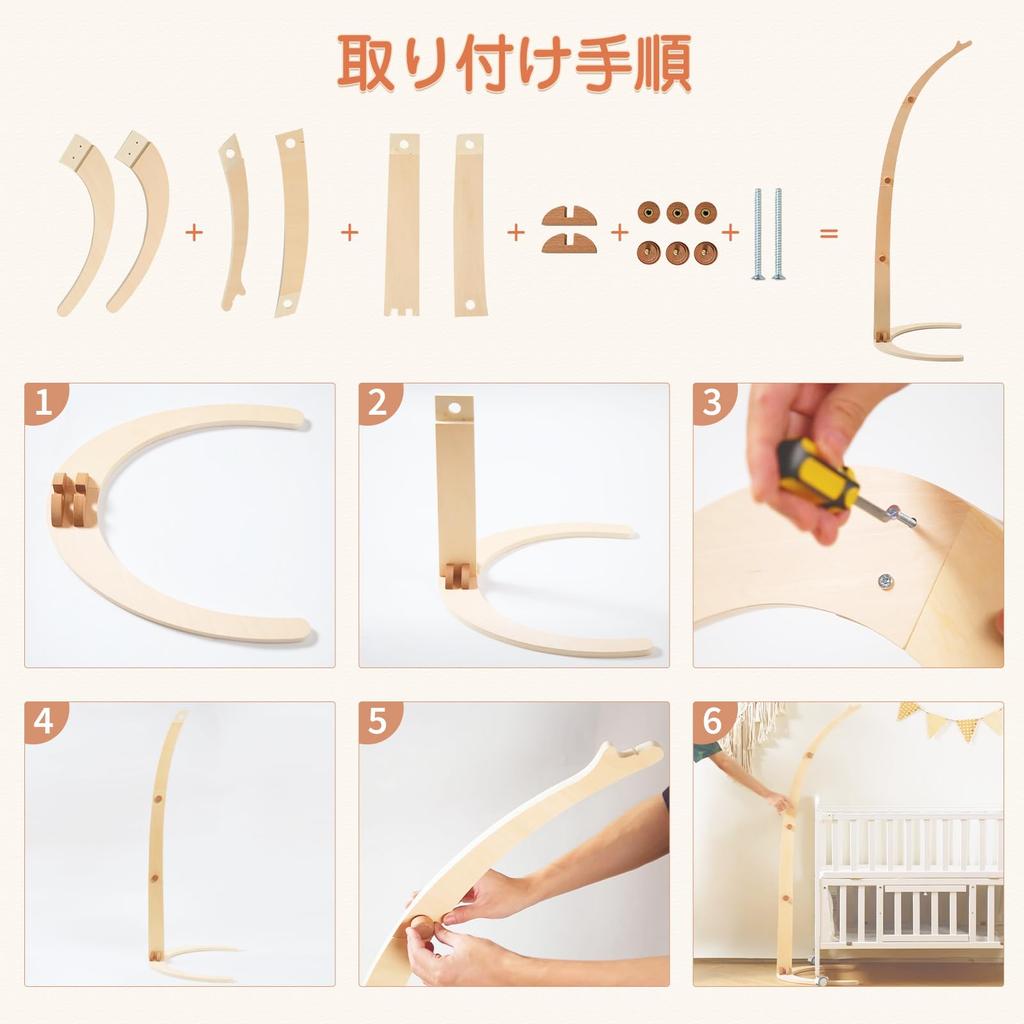 取り付け手順

+ + + + + =

1

2

3

4

5

6