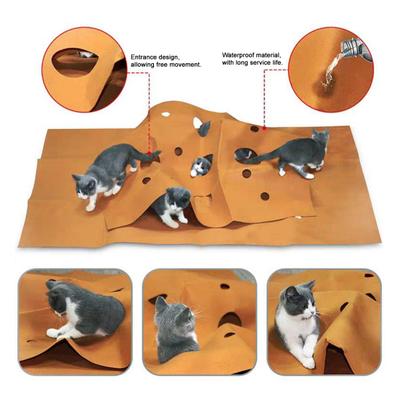 Entrance design, allowing free movement.

Waterproof material, with long service life.