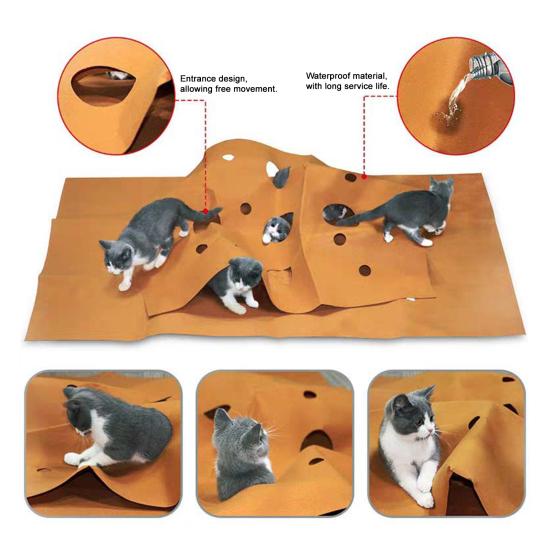 Entrance design, allowing free movement.

Waterproof material, with long service life.