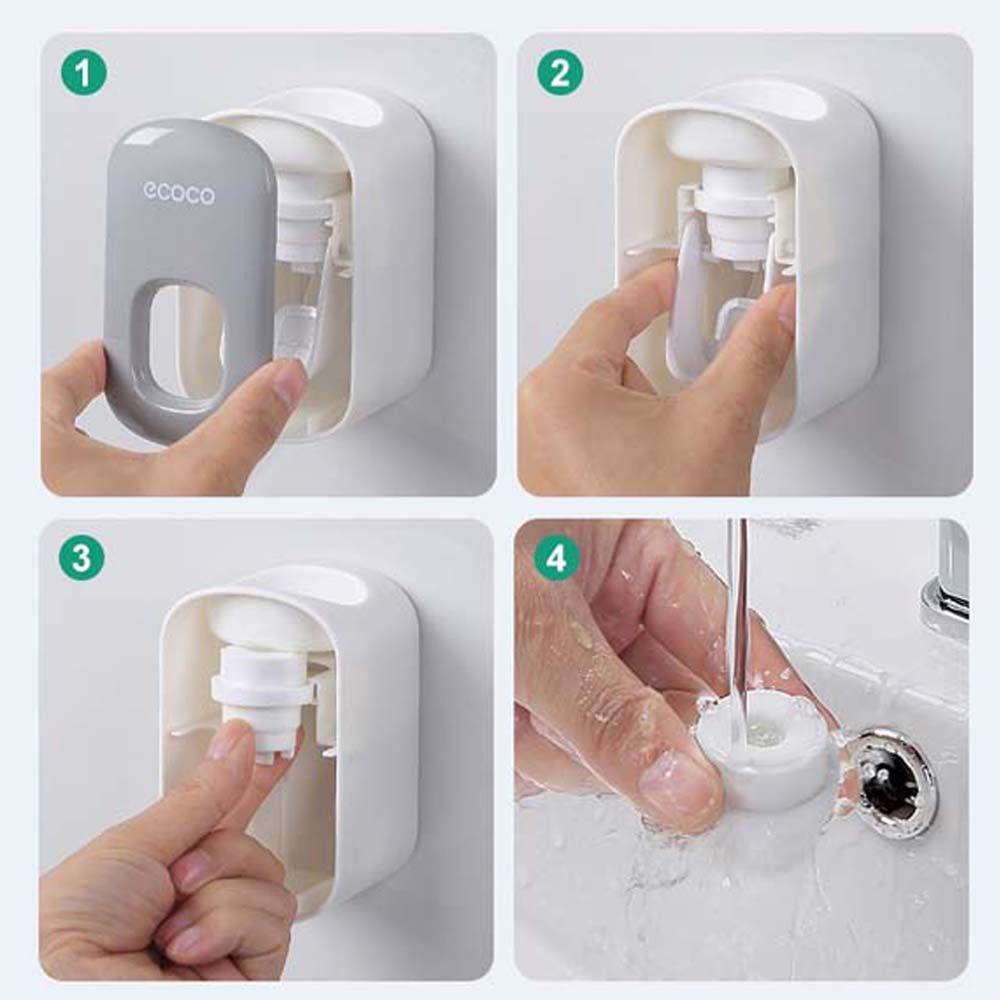 1
ecoco
2
3
4