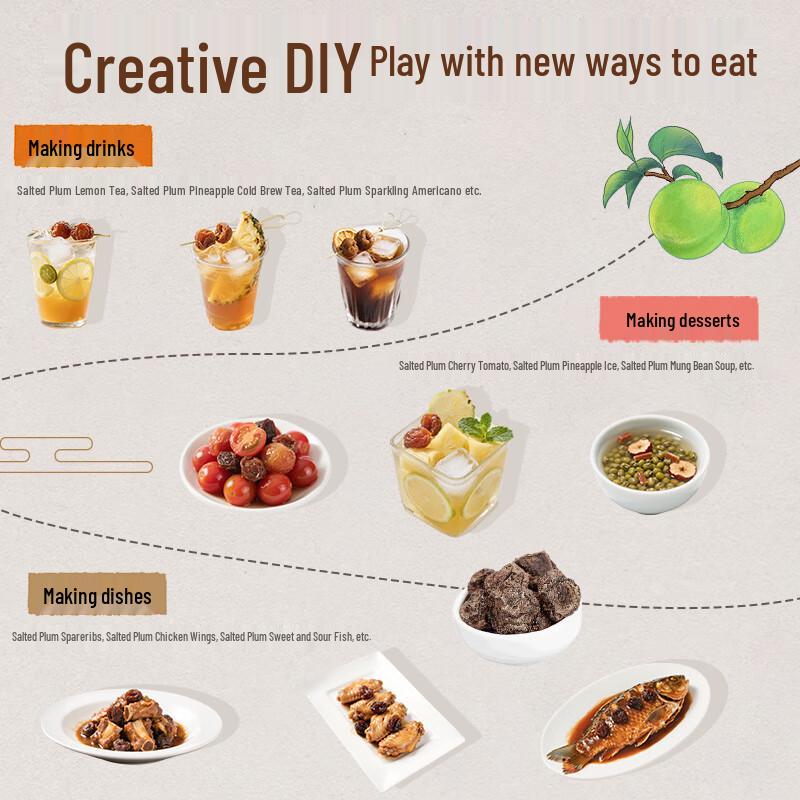 Creative DIY Play with new ways to eat

Making drinks

Salted Plum Lemon Tea, Salted Plum Pineapple Cold Brew Tea, Salted Plum Sparkling Americano etc.

Making desserts

Salted Plum Cherry Tomato, Salted Plum Pineapple Ice, Salted Plum Mung Bean Soup, etc.

Making dishes

Salted Plum Spareribs, Salted Plum Chicken Wings, Salted Plum Sweet and Sour Fish, etc.