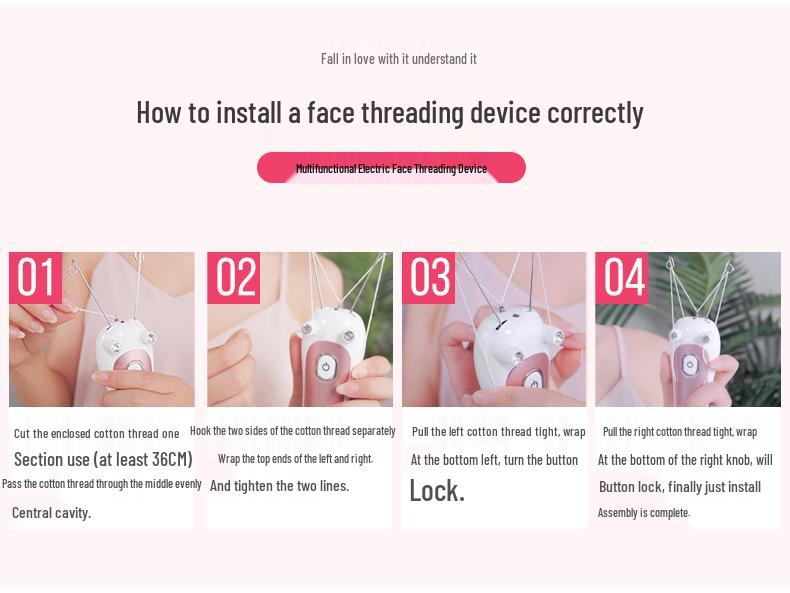 Fall in love with it understand it

How to install a face threading device correctly

Multifunctional Electric Face Threading Device

01

Cut the enclosed cotton thread one

Section use (at least 36CM)

Pass the cotton thread through the middle evenly

Central cavity.

02

Hook the two sides of the cotton thread separately

Wrap the top ends of the left and right.

And tighten the two lines.

03

Pull the left cotton thread tight, wrap

At the bottom left, turn the button

Lock.

04

Pull the right cotton thread tight, wrap

At the bottom of the right knob, will

Button lock, finally just install

Assembly is complete.