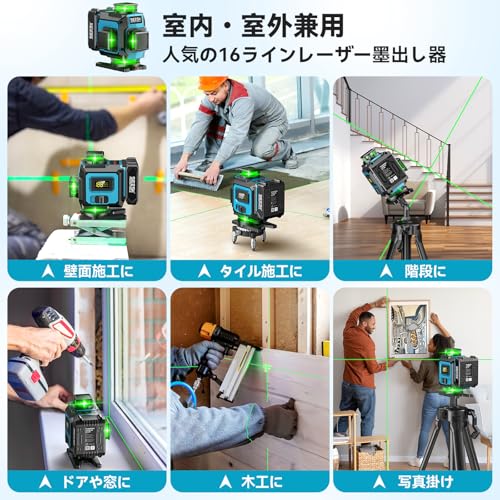 室内・室外兼用
人気の16ラインレーザー墨出し器

壁面施工に

タイル施工に

階段に

ドアや窓に

木工に

写真掛け