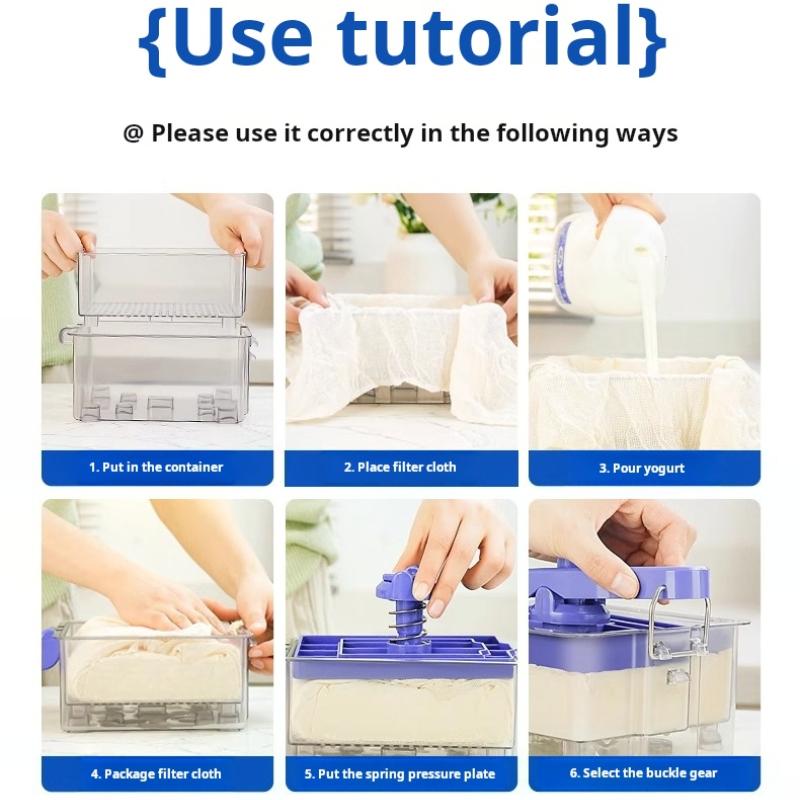 {Use tutorial}

@ Please use it correctly in the following ways

1. Put in the container

2. Place filter cloth

3. Pour yogurt

4. Package filter cloth

5. Put the spring pressure plate

6. Select the buckle gear