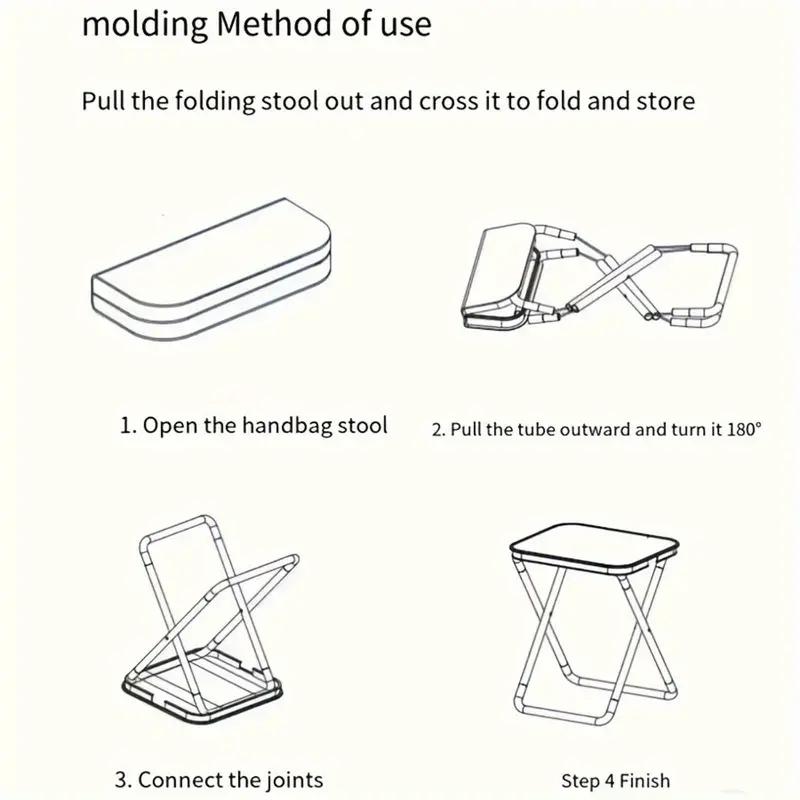 molding Method of use

Pull the folding stool out and cross it to fold and store

1. Open the handbag stool

2. Pull the tube outward and turn it 180°

3. Connect the joints

Step 4 Finish