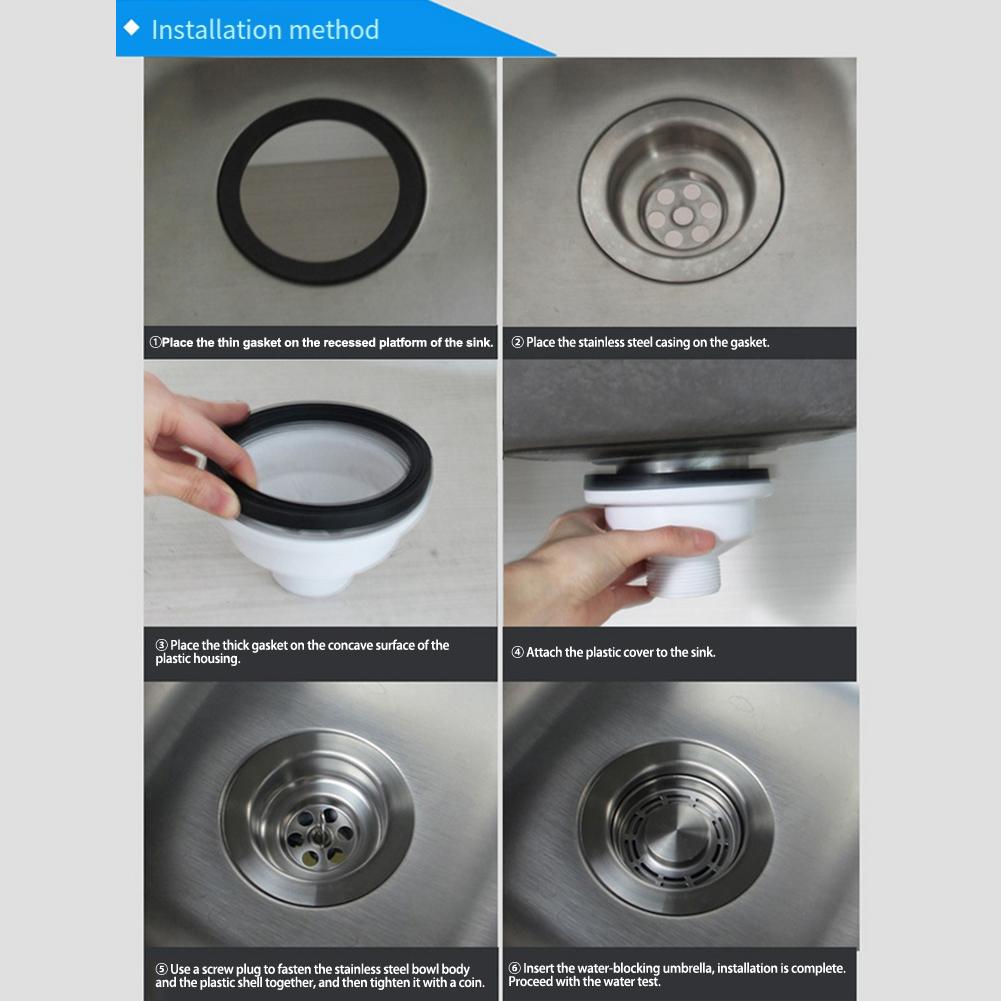 ◆ Installation method

①Place the thin gasket on the recessed platform of the sink.

② Place the stainless steel casing on the gasket.

③ Place the thick gasket on the concave surface of the plastic housing.

④ Attach the plastic cover to the sink.

⑤ Use a screw plug to fasten the stainless steel bowl body and the plastic shell together, and then tighten it with a coin.

⑥ Insert the water-blocking umbrella, installation is complete. Proceed with the water test.