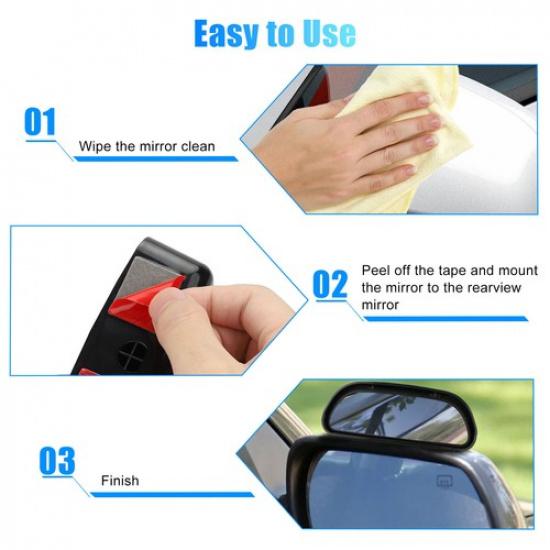 Easy to Use

01
Wipe the mirror clean

02
Peel off the tape and mount the mirror to the rearview mirror

03
Finish