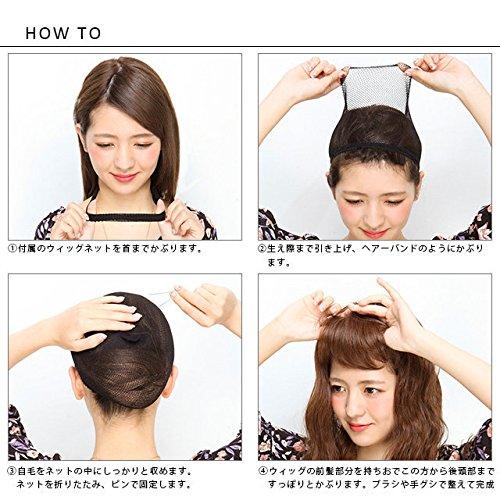 HOW TO

①付属のウィッグネットを首までかぶります。

②生え際まで引き上げ、ヘアーバンドのようにかぶります。

③自毛をネットの中にしっかりと収めます。ネットを折りたたみ、ピンで固定します。

④ウィッグの前髪部分を持ちおでこの方から後頭部まですっぽりとかぶります。ブラシや手グシで整えて完成