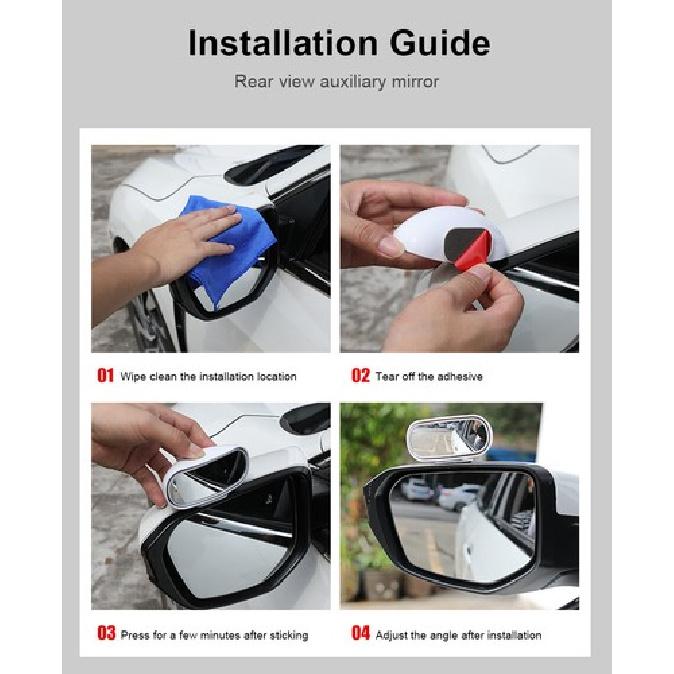 Installation Guide

Rear view auxiliary mirror

01 Wipe clean the installation location

02 Tear off the adhesive

03 Press for a few minutes after sticking

04 Adjust the angle after installation