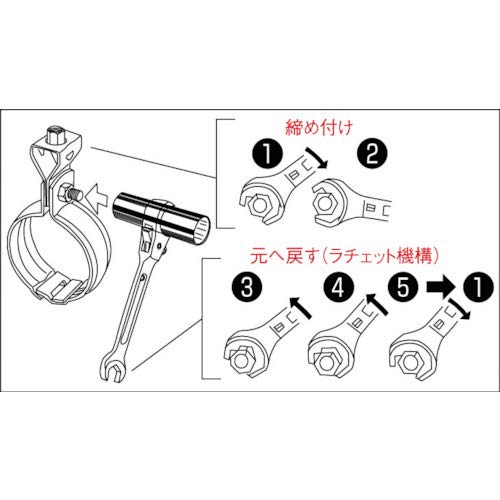 締め付け

❶ ❷

元へ戻す(ラチェット機構)

❸ ❹ ❺ ➡ ❶