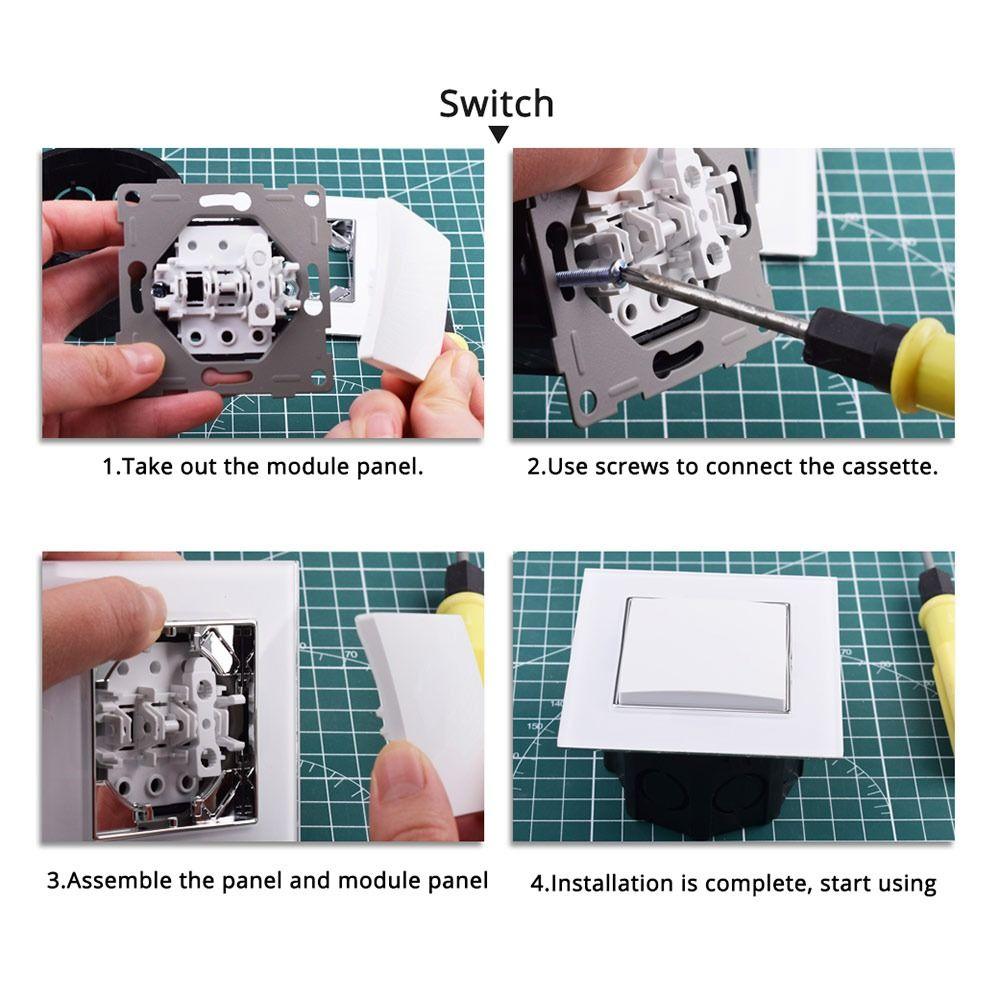 Switch

1.Take out the module panel.

2.Use screws to connect the cassette.

3.Assemble the panel and module panel

4.Installation is complete, start using