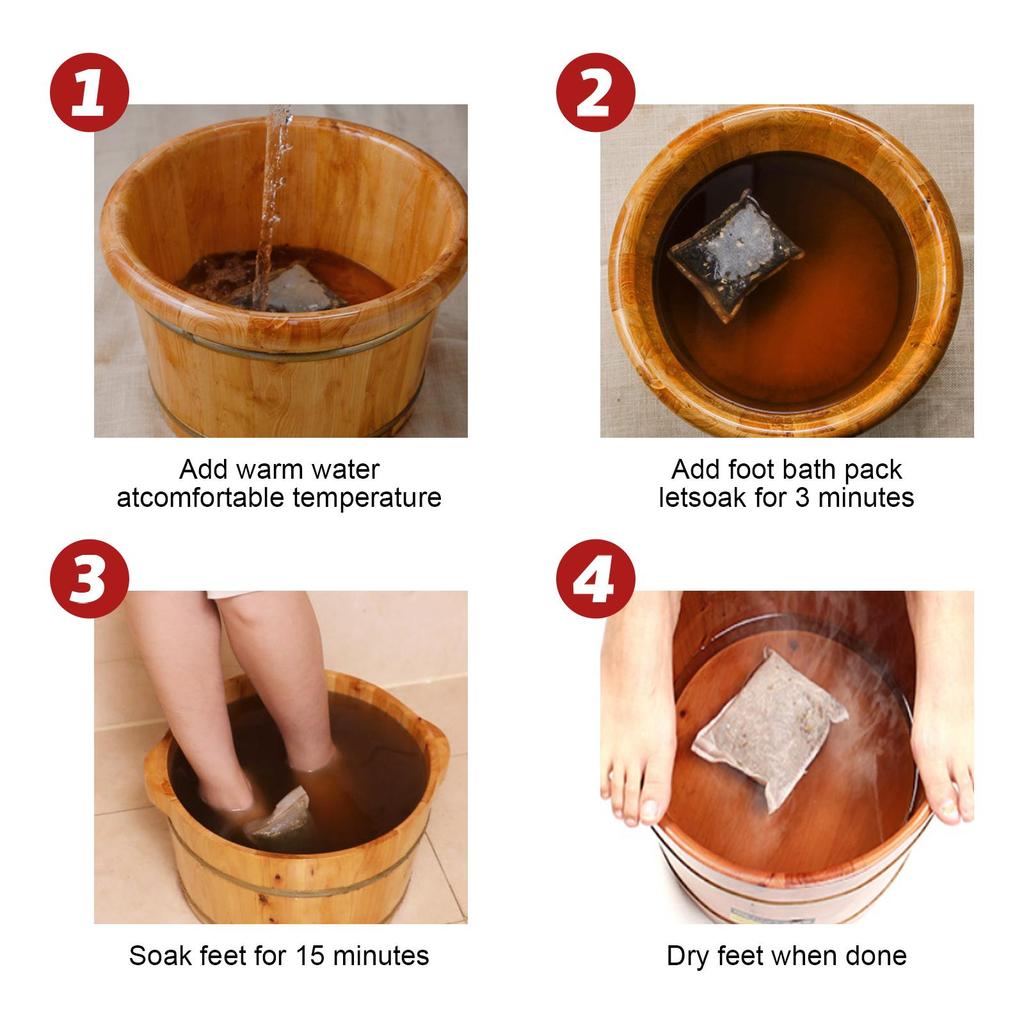 1

Add warm water atcomfortable temperature

2

Add foot bath pack letsoak for 3 minutes

3

Soak feet for 15 minutes

4

Dry feet when done