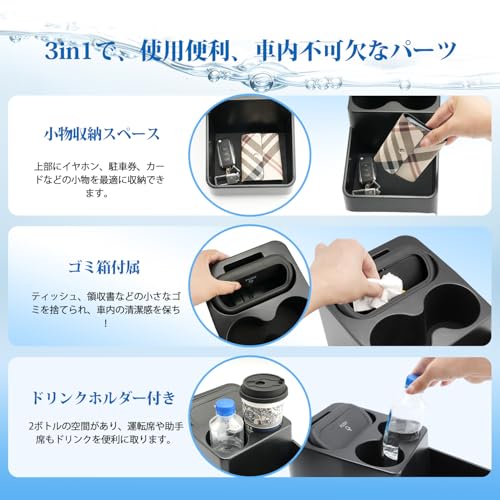 3in1で、使用便利、車内不可欠なパーツ

小物収納スペース

上部にイヤホン、駐車券、カードなどの小物を最適に収納できます。

ゴミ箱付属

ティッシュ、領収書などの小さなゴミを捨てられ、車内の清潔感を保ち！

ドリンクホルダー付き

2ボトルの空間があり、運転席や助手席もドリンクを便利に取ります。