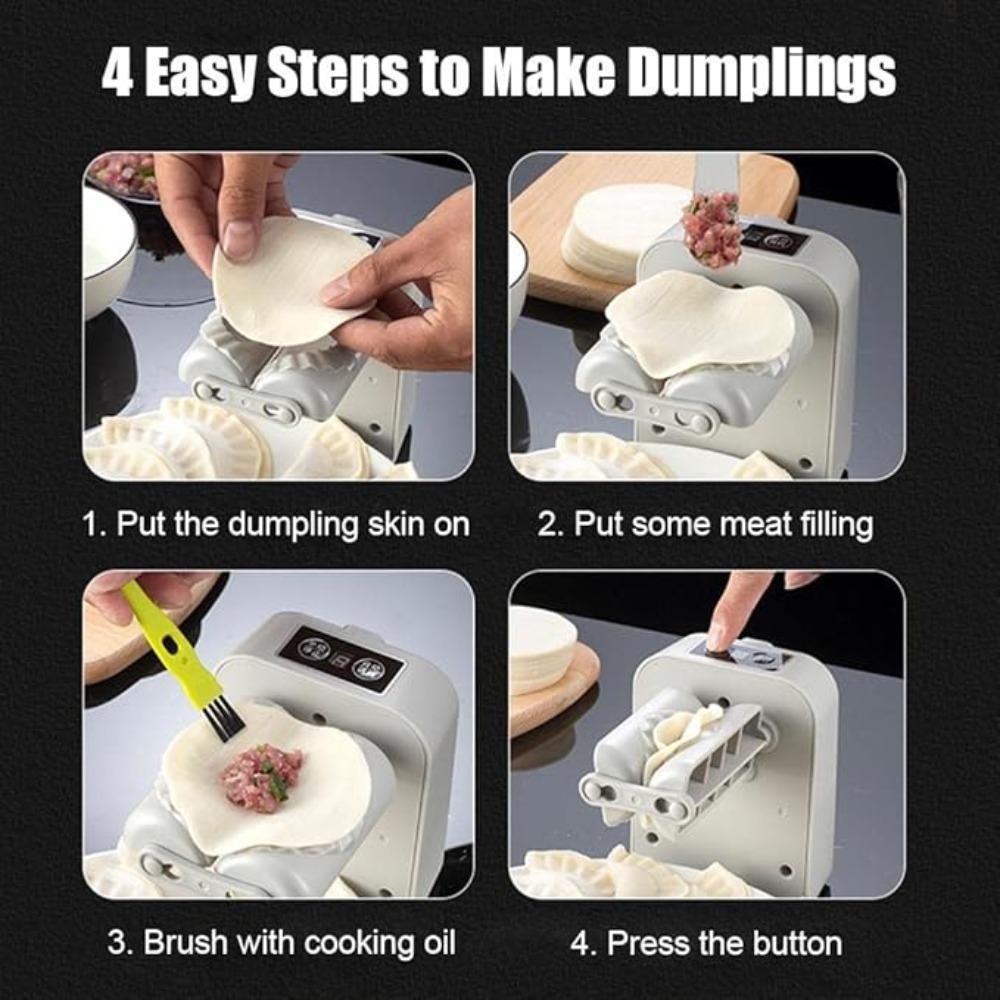 4 Easy Steps to Make Dumplings

1. Put the dumpling skin on

2. Put some meat filling

3. Brush with cooking oil

4. Press the button