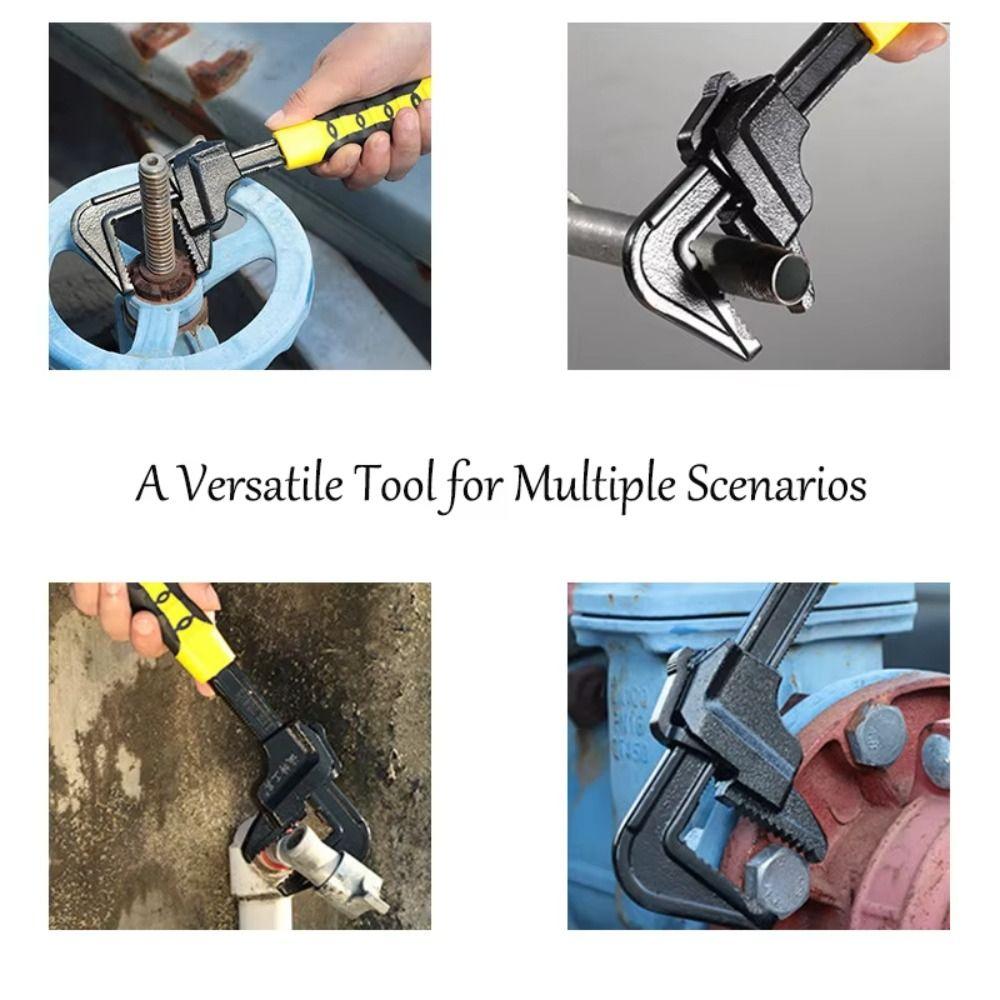 A Versatile Tool for Multiple Scenarios