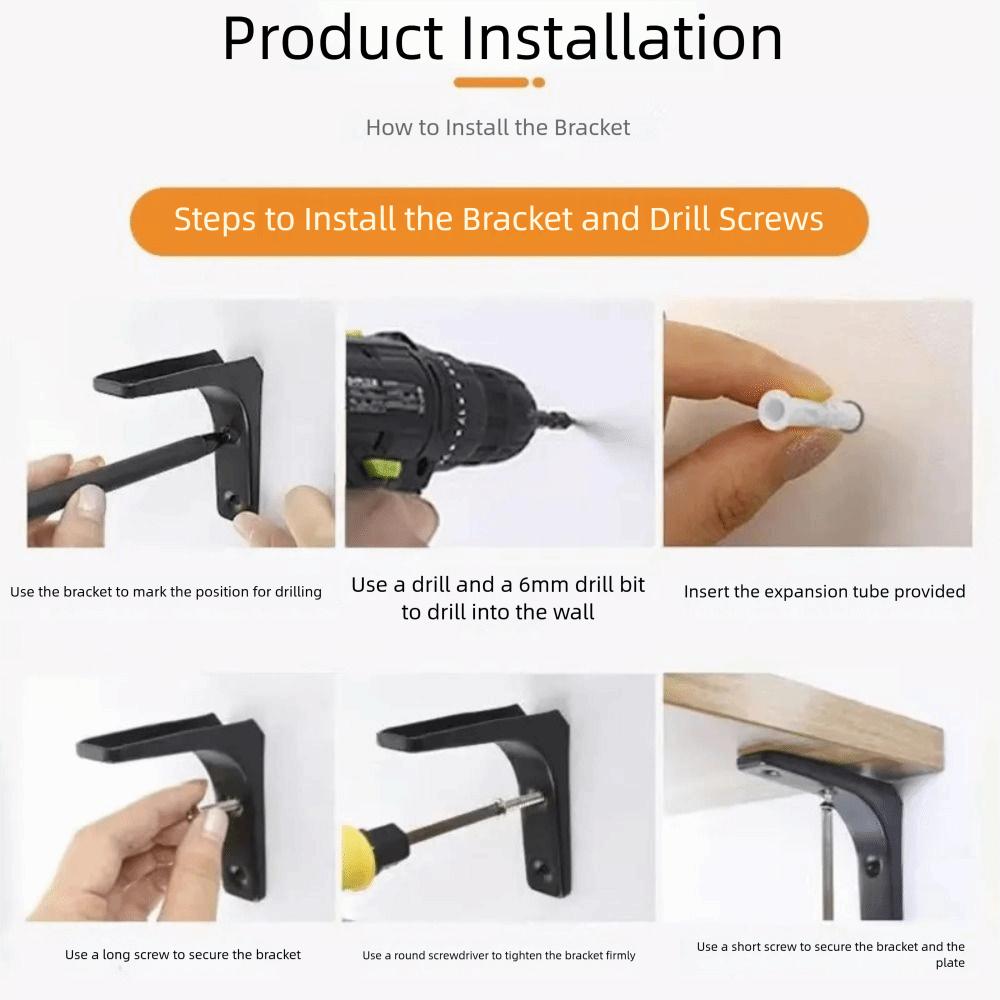 Product Installation

How to Install the Bracket

Steps to Install the Bracket and Drill Screws

Use the bracket to mark the position for drilling

Use a drill and a 6mm drill bit to drill into the wall

Insert the expansion tube provided

Use a long screw to secure the bracket

Use a round screwdriver to tighten the bracket firmly

Use a short screw to secure the bracket and the plate