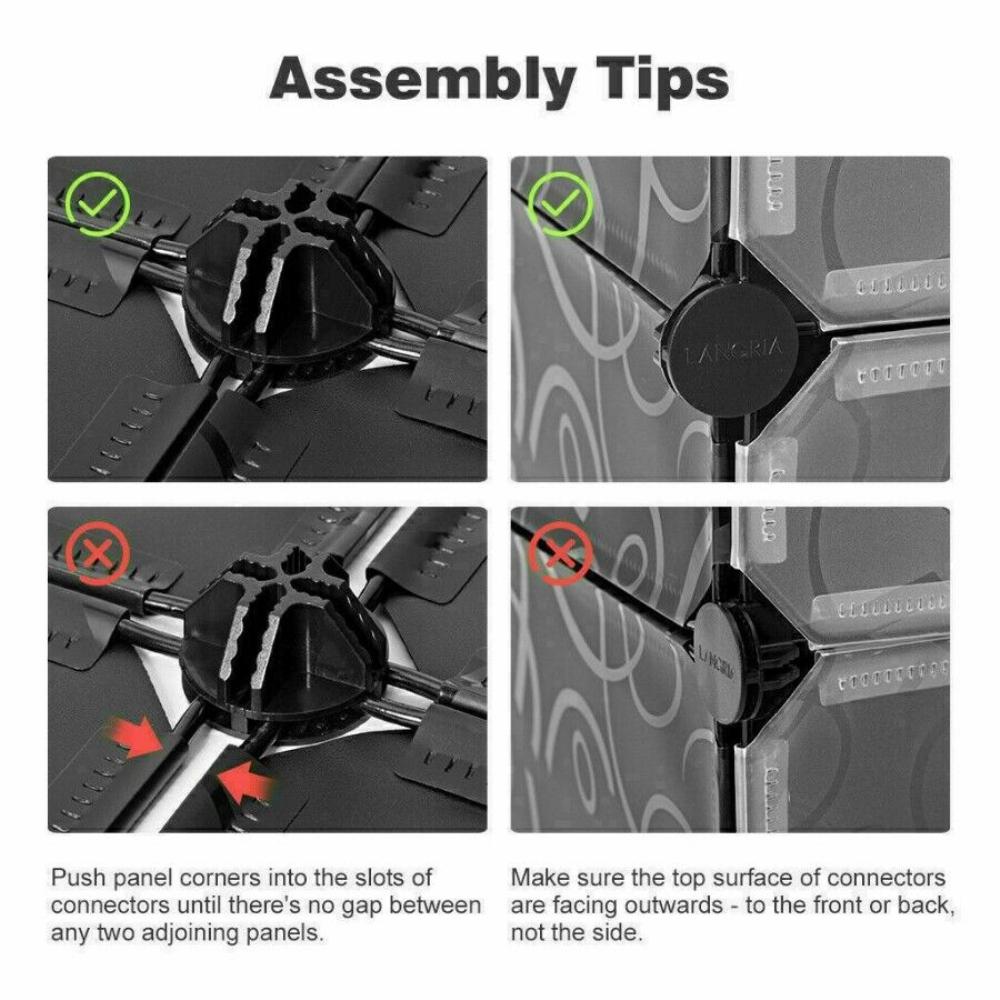 Assembly Tips

LANGRIA

LANGRIA

Push panel corners into the slots of connectors until there's no gap between any two adjoining panels.

Make sure the top surface of connectors are facing outwards - to the front or back, not the side.