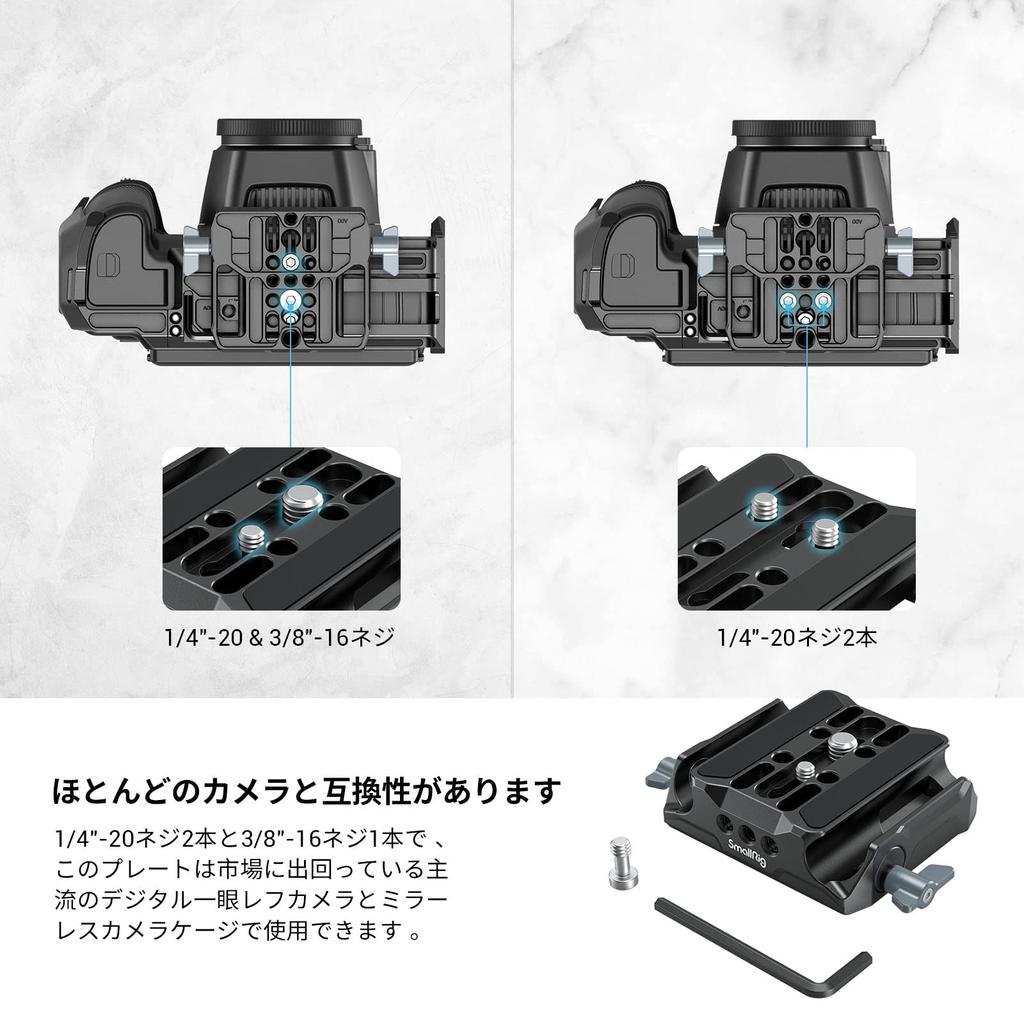 1/4"-20 & 3/8"-16ネジ

1/4"-20ネジ2本

ほとんどのカメラと互換性があります

1/4"-20ネジ2本と3/8"-16ネジ1本で 、このプレートは市場に出回っている主流のデジタル一眼レフカメラとミラーレスカメラケージで使用できます 。

SmallRig