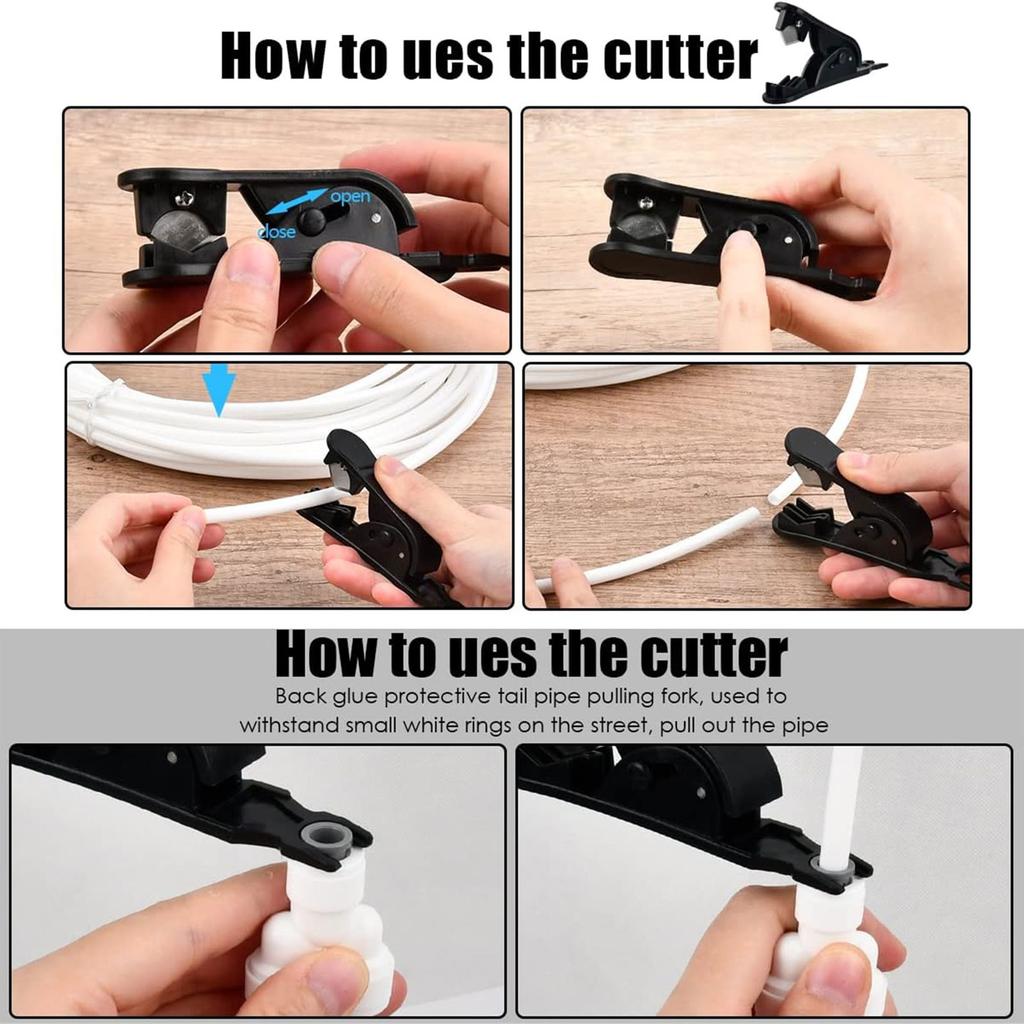 How to ues the cutter

open
close

How to ues the cutter

Back glue protective tail pipe pulling fork, used to withstand small white rings on the street, pull out the pipe