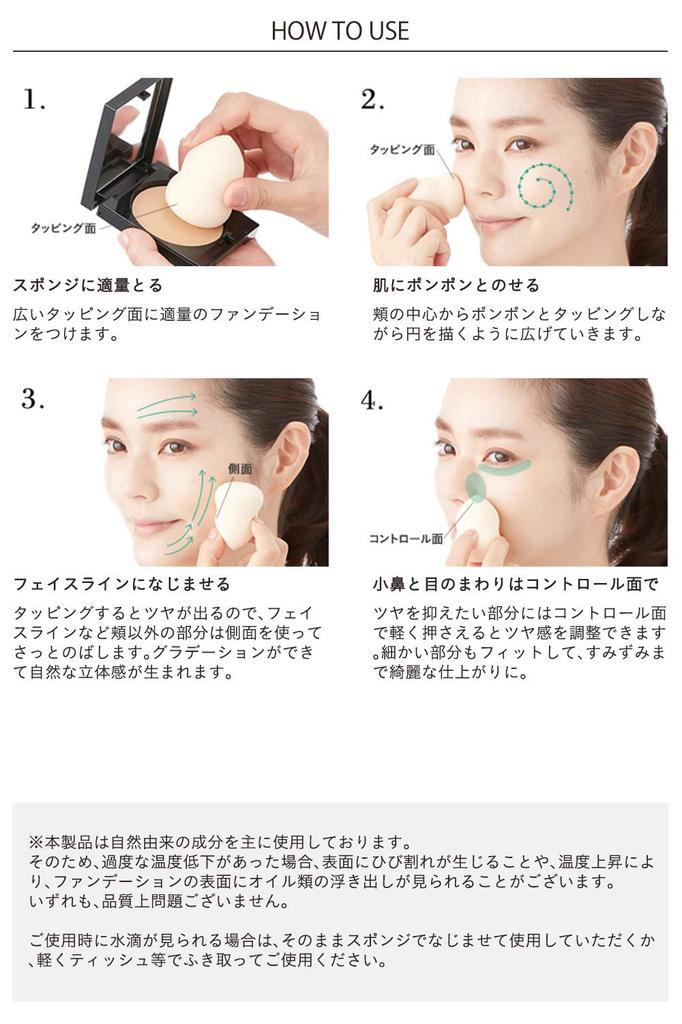 HOW TO USE

1.

タッピング面

スポンジに適量とる

広いタッピング面に適量のファンデーションをつけます。

2.

タッピング面

肌にポンポンとのせる

頬の中心からポンポンとタッピングしながら円を描くように広げていきます。

3.

側面

フェイスラインになじませる

タッピングするとツヤが出るので、フェイスラインなど頬以外の部分は側面を使ってさっとのばします。グラデーションができて自然な立体感が生まれます。

4.

コントロール面

小鼻と目のまわりはコントロール面で

ツヤを抑えたい部分にはコントロール面で軽く押さえるとツヤ感を調整できます。細かい部分もフィットして、すみずみまで綺麗な仕上がりに。

※本製品は自然由来の成分を主に使用しております。
そのため、過度な温度低下があった場合、表面にひび割れが生じることや、温度上昇により、ファンデーションの表面にオイル類の浮き出しが見られることがございます。
いずれも、品質上問題ございません。

ご使用時に水滴が見られる場合は、そのままスポンジでなじませて使用していただくか、軽くティッシュ等でふき取ってご使用ください。