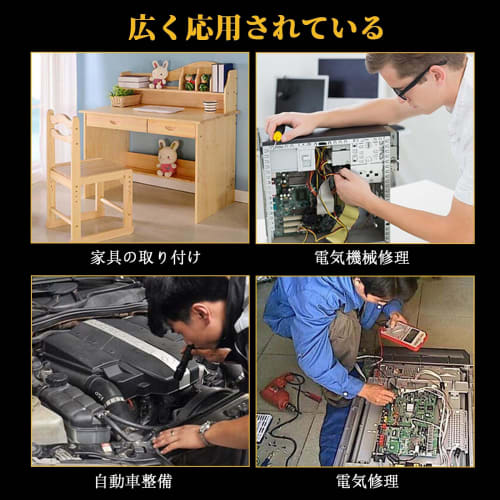 広く応用されている

家具の取り付け

電気機械修理

自動車整備

電気修理