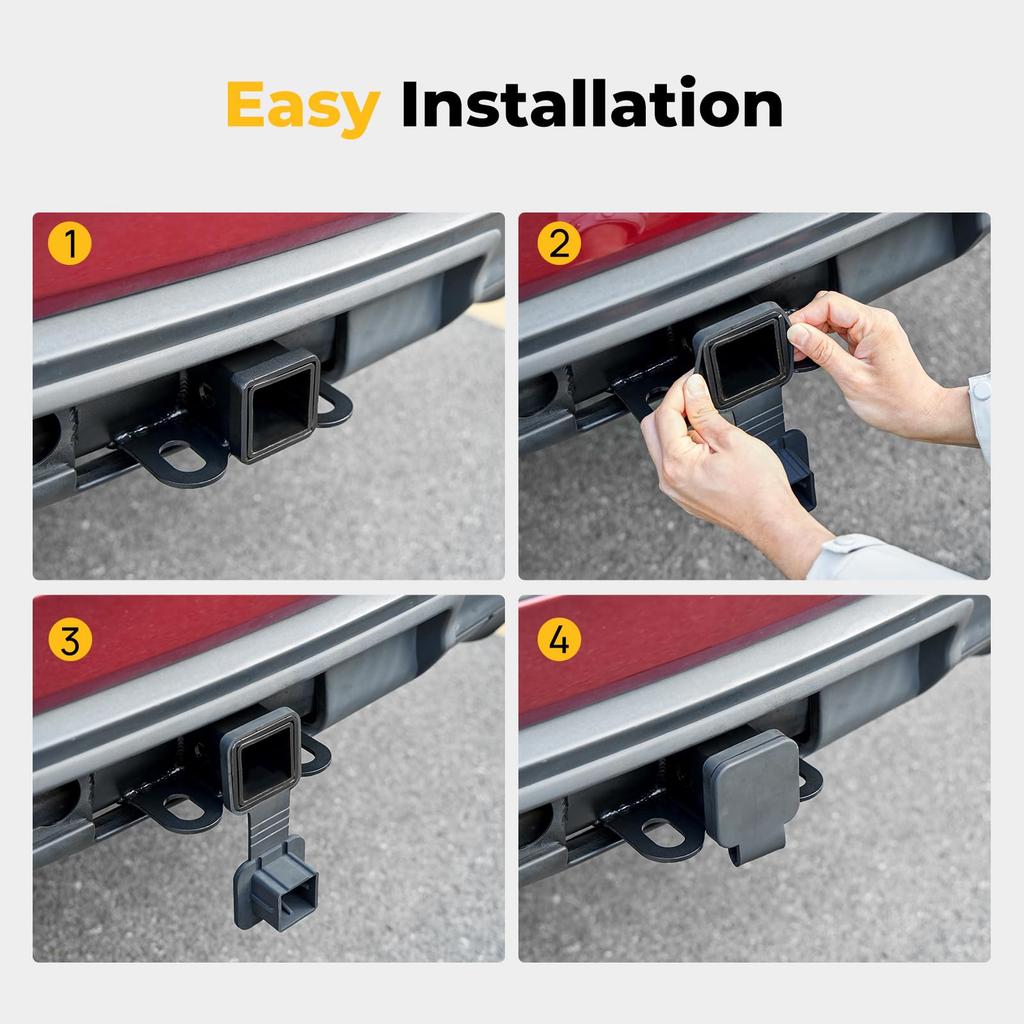 Easy Installation

1

2

3

4