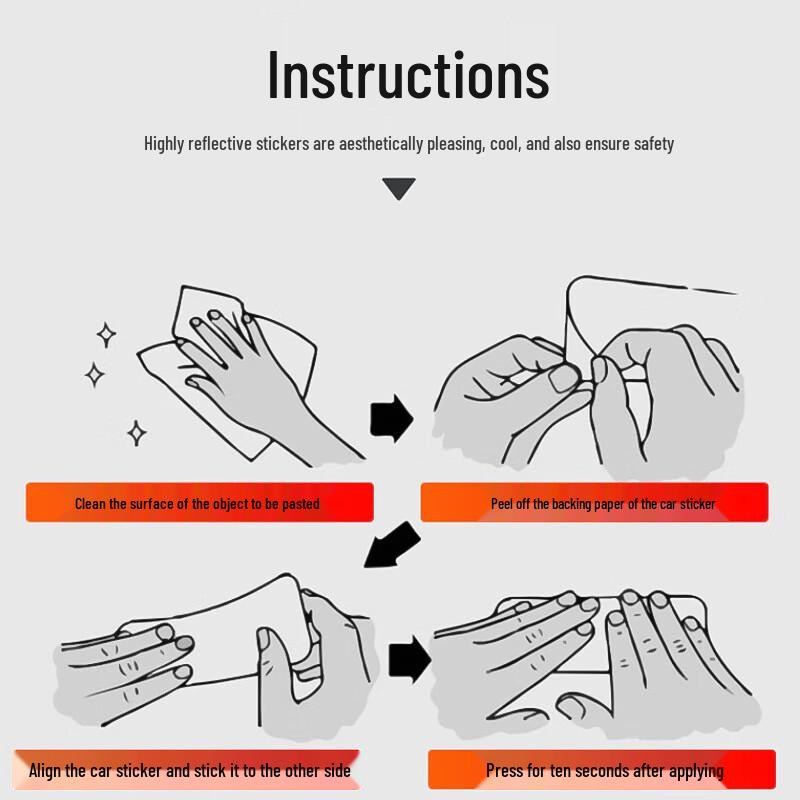 Instructions

Highly reflective stickers are aesthetically pleasing, cool, and also ensure safety

Clean the surface of the object to be pasted

Peel off the backing paper of the car sticker

Align the car sticker and stick it to the other side

Press for ten seconds after applying