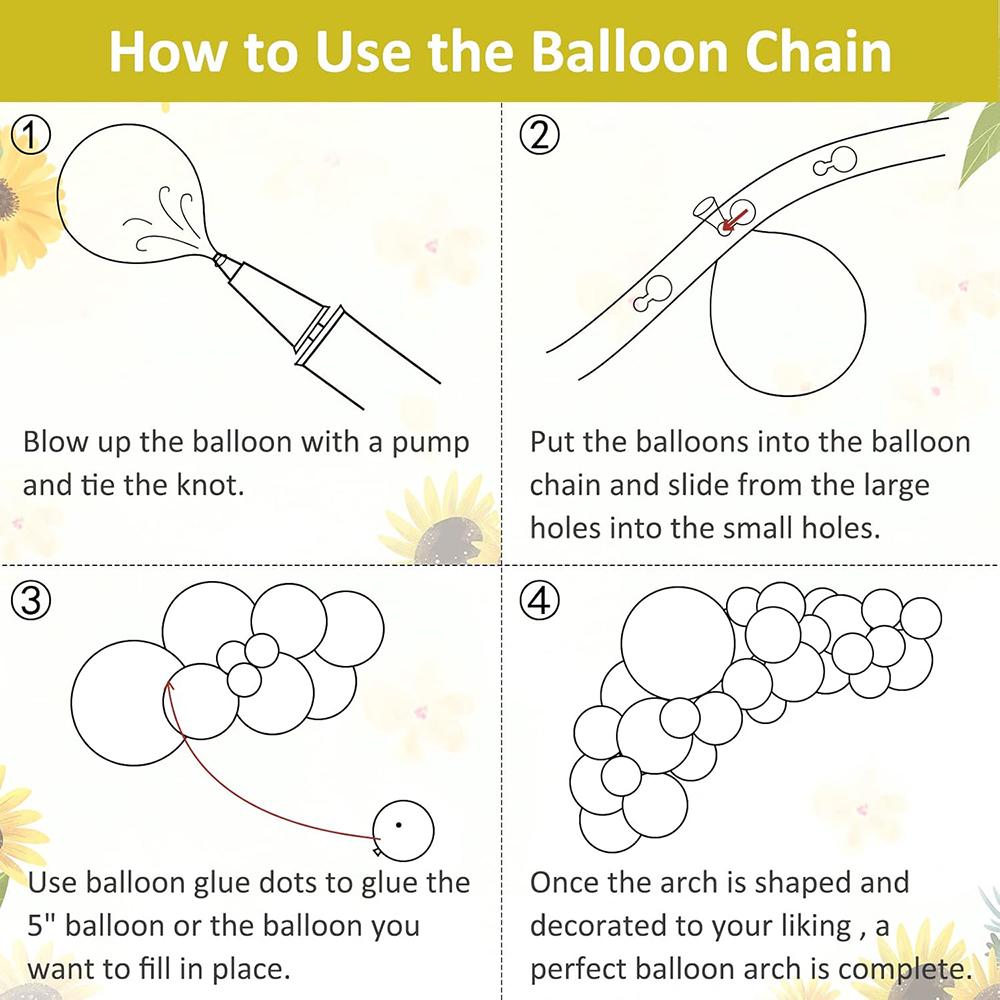 How to Use the Balloon Chain

①

Blow up the balloon with a pump and tie the knot.

②

Put the balloons into the balloon chain and slide from the large holes into the small holes.

③

Use balloon glue dots to glue the 5" balloon or the balloon you want to fill in place.

④

Once the arch is shaped and decorated to your liking , a perfect balloon arch is complete.