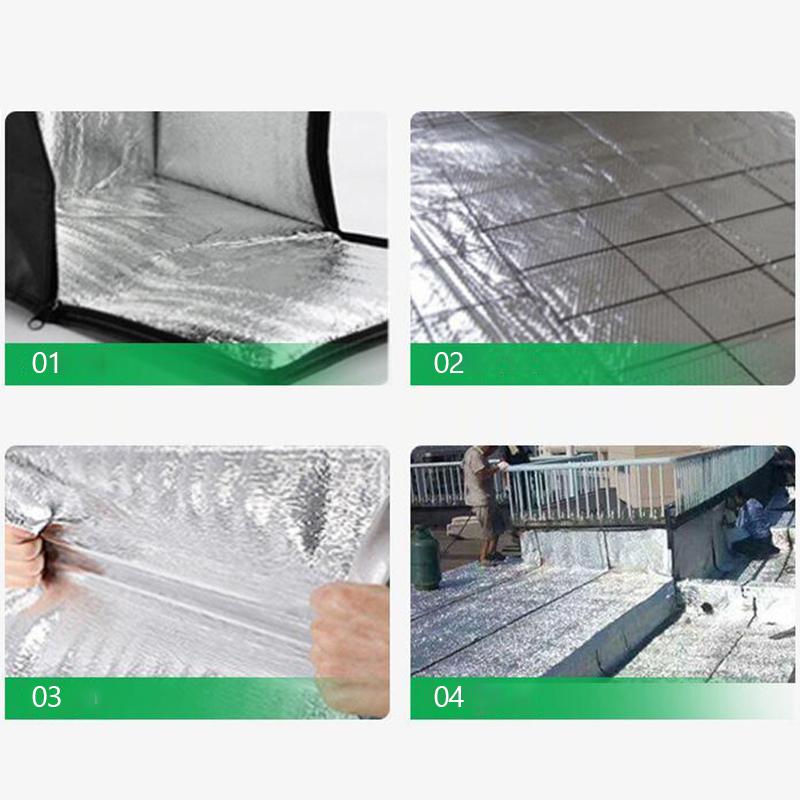 01

02

03

04