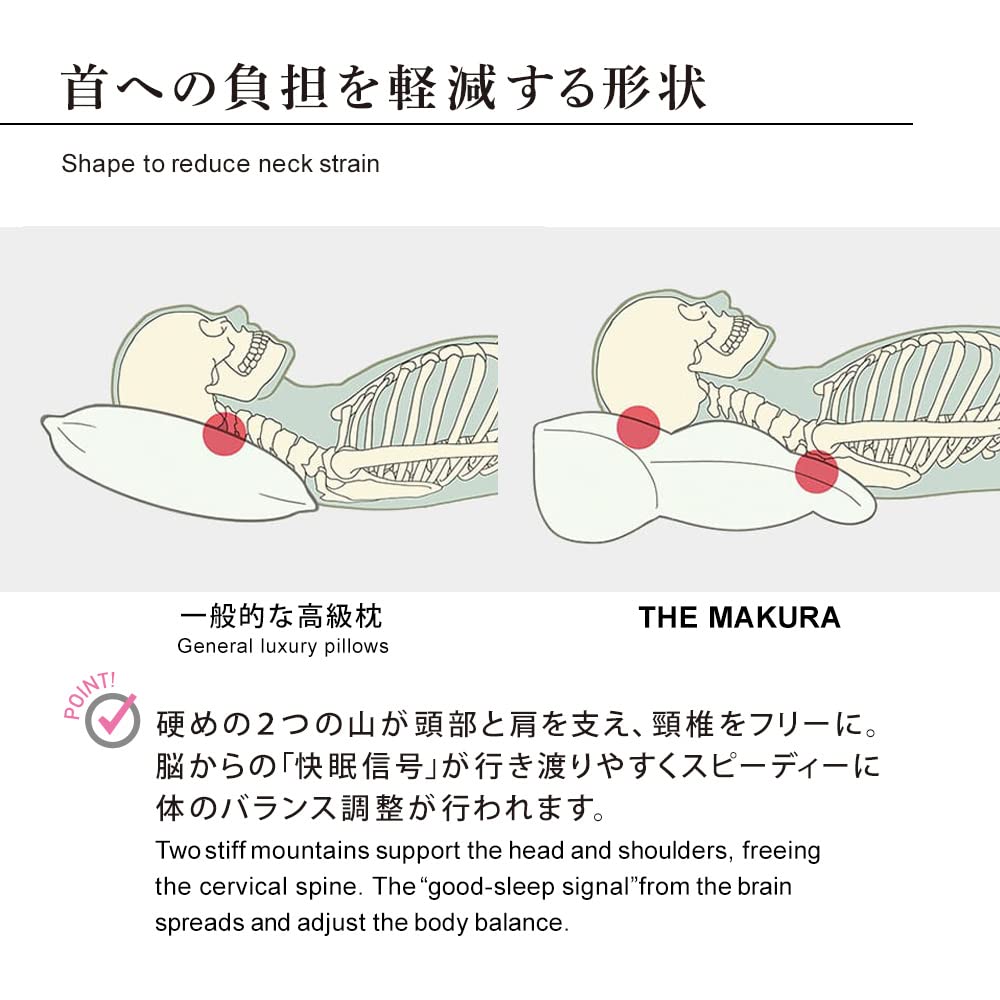 首への負担を軽減する形状

Shape to reduce neck strain

一般的な高級枕
General luxury pillows

THE MAKURA

POINT!

硬めの２つの山が頭部と肩を支え、頸椎をフリーに。脳からの「快眠信号」が行き渡りやすくスピーディーに体のバランス調整が行われます。

Two stiff mountains support the head and shoulders, freeing the cervical spine. The "good-sleep signal" from the brain spreads and adjust the body balance.