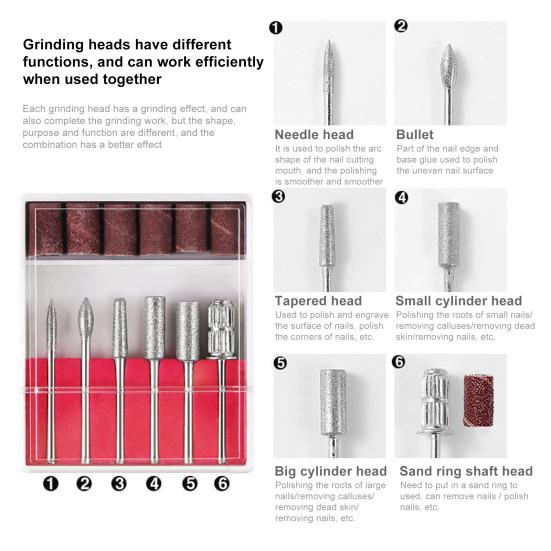 Grinding heads have different functions, and can work efficiently when used together

Each grinding head has a grinding effect, and can also complete the grinding work, but the shape, purpose and function are different, and the combination has a better effect

❶ ❷ ❸ ❹ ❺ ❻

❶

Needle head

It is used to polish the arc shape of the nail cutting mouth, and the polishing is smoother and smoother

❷

Bullet

Part of the nail edge and base glue used to polish the uneven nail surface

❸

Tapered head

Used to polish and engrave the surface of nails, polish the corners of nails, etc.

❹

Small cylinder head

Polishing the roots of small nails/ removing calluses/removing dead skin/removing nails, etc.

❺

Big cylinder head

Polishing the roots of large nails/removing calluses/ removing dead skin/ removing nails, etc.

❻

Sand ring shaft head

Need to put in a sand ring to used, can remove nails / polish nails, etc.