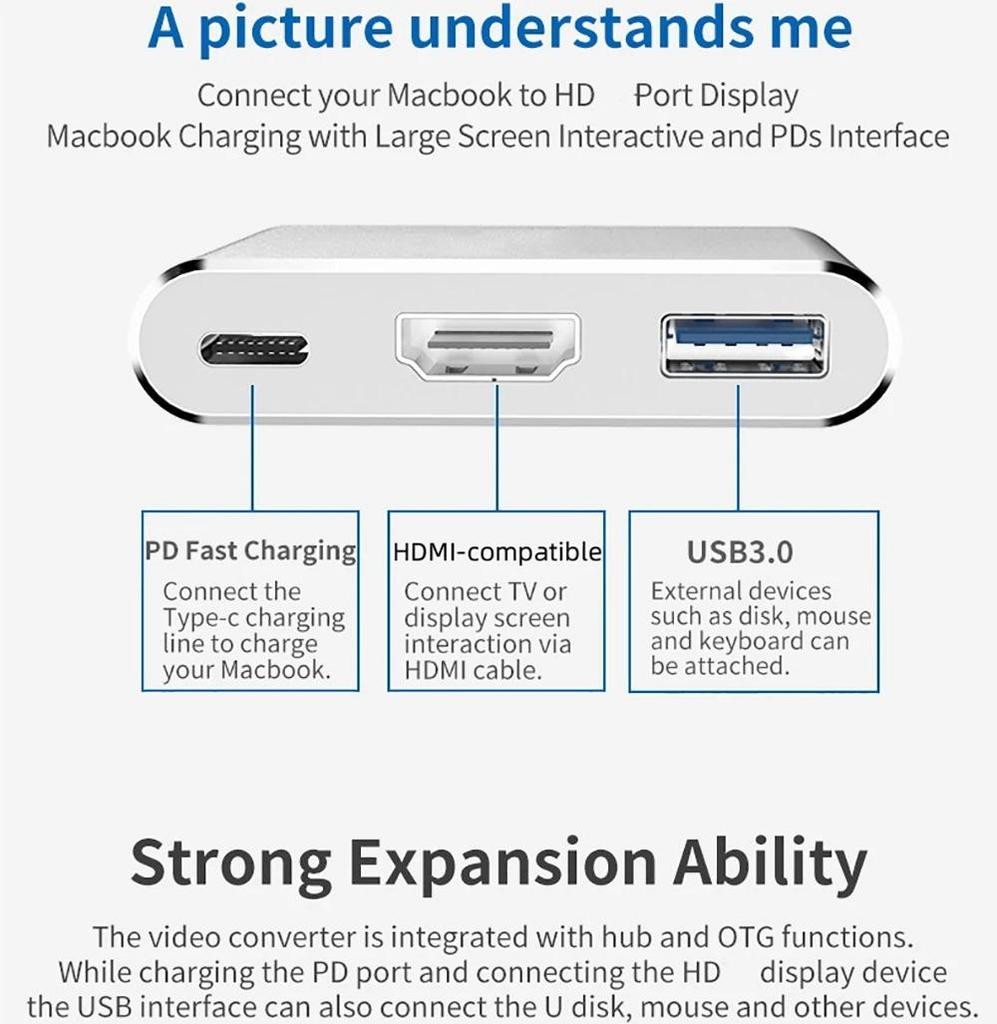 A picture understands me

Connect your Macbook to HD Port Display
Macbook Charging with Large Screen Interactive and PDs Interface

PD Fast Charging
Connect the Type-c charging line to charge your Macbook.

HDMI-compatible
Connect TV or display screen interaction via HDMI cable.

USB3.0
External devices such as disk, mouse and keyboard can be attached.

Strong Expansion Ability

The video converter is integrated with hub and OTG functions. While charging the PD port and connecting the HD display device the USB interface can also connect the U disk, mouse and other devices.