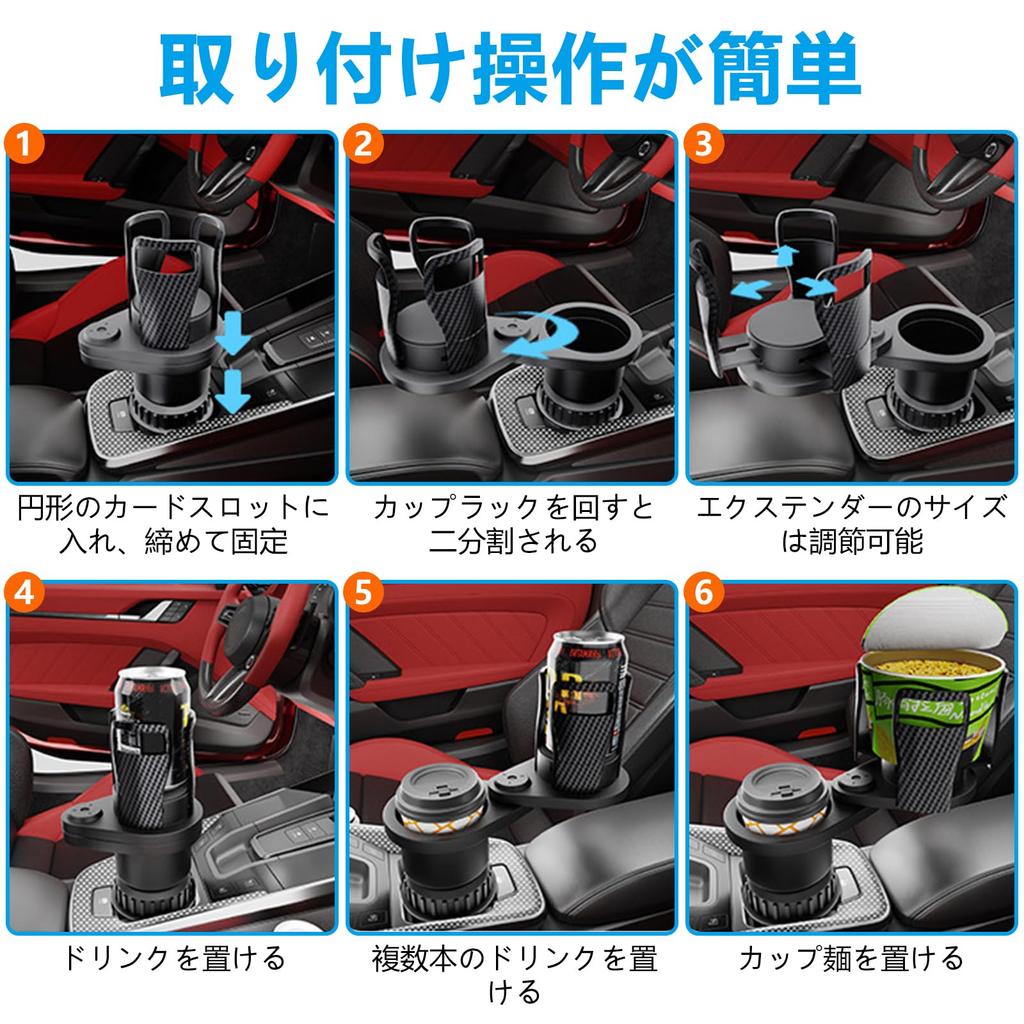 取り付け操作が簡単

1
円形のカードスロットに入れ、締めて固定

2
カップラックを回すと二分割される

3
エクステンダーのサイズは調節可能

4
ドリンクを置ける

5
複数本のドリンクを置ける

6
カップ麺を置ける