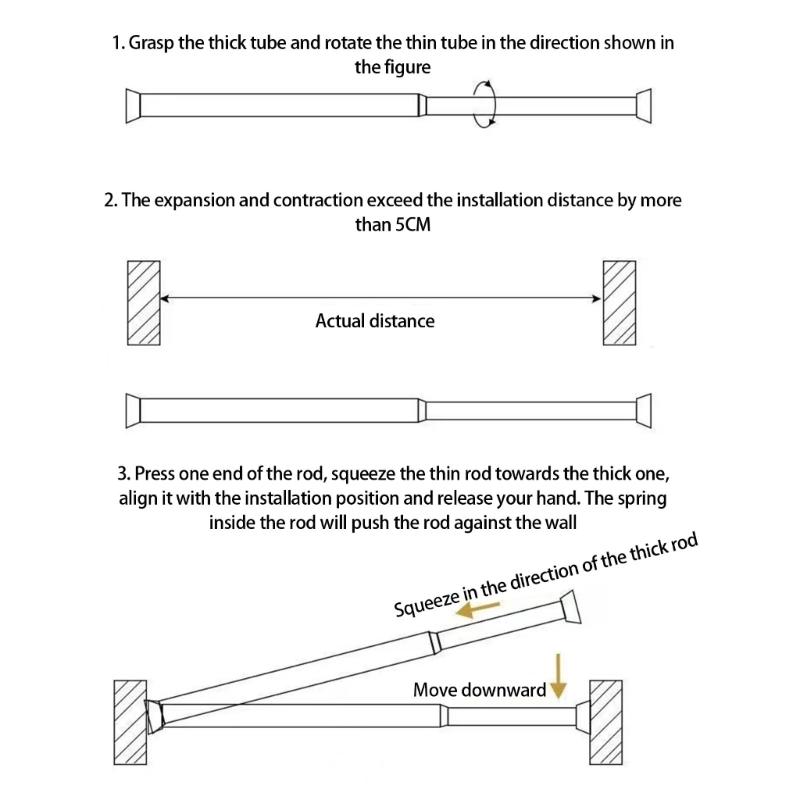 1. Grasp the thick tube and rotate the thin tube in the direction shown in the figure

2. The expansion and contraction exceed the installation distance by more than 5CM

Actual distance

3. Press one end of the rod, squeeze the thin rod towards the thick one, align it with the installation position and release your hand. The spring inside the rod will push the rod against the wall

Squeeze in the direction of the thick rod

Move downward