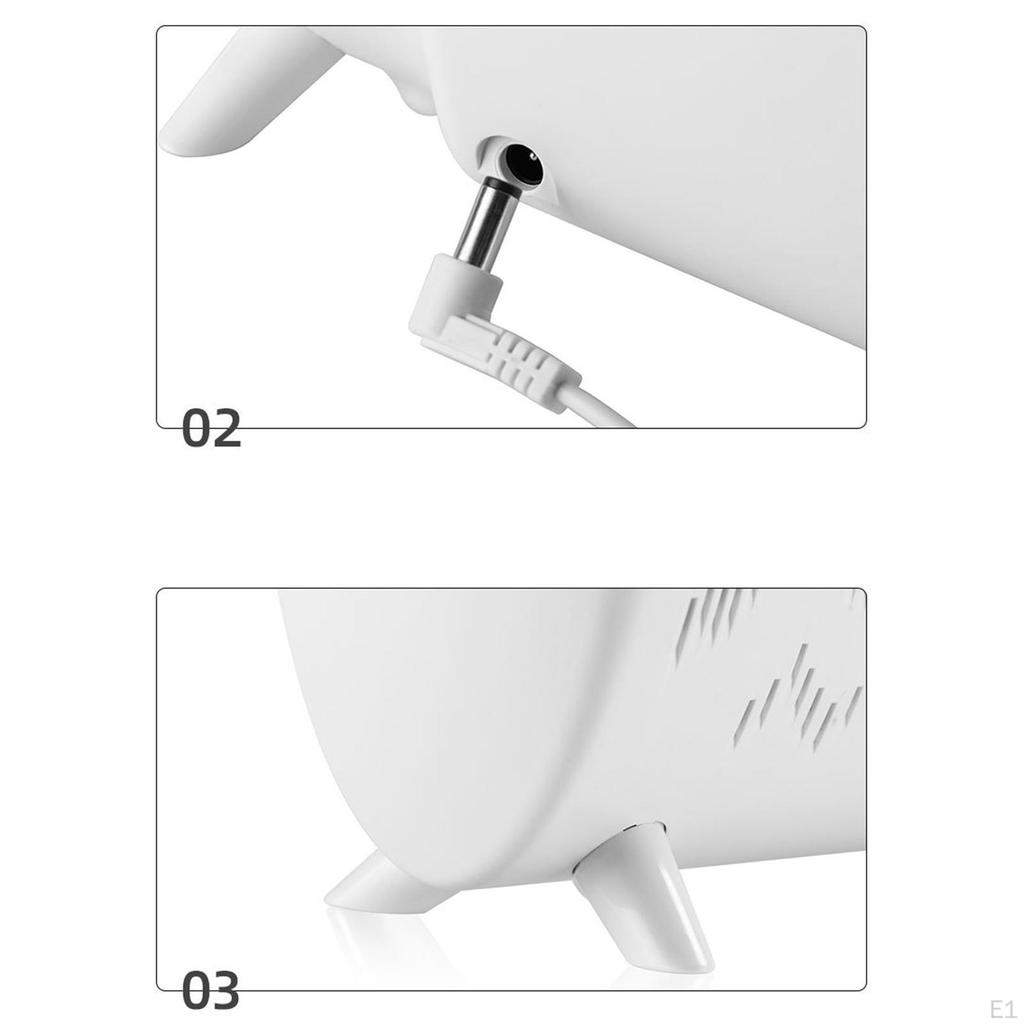 02

03

E1