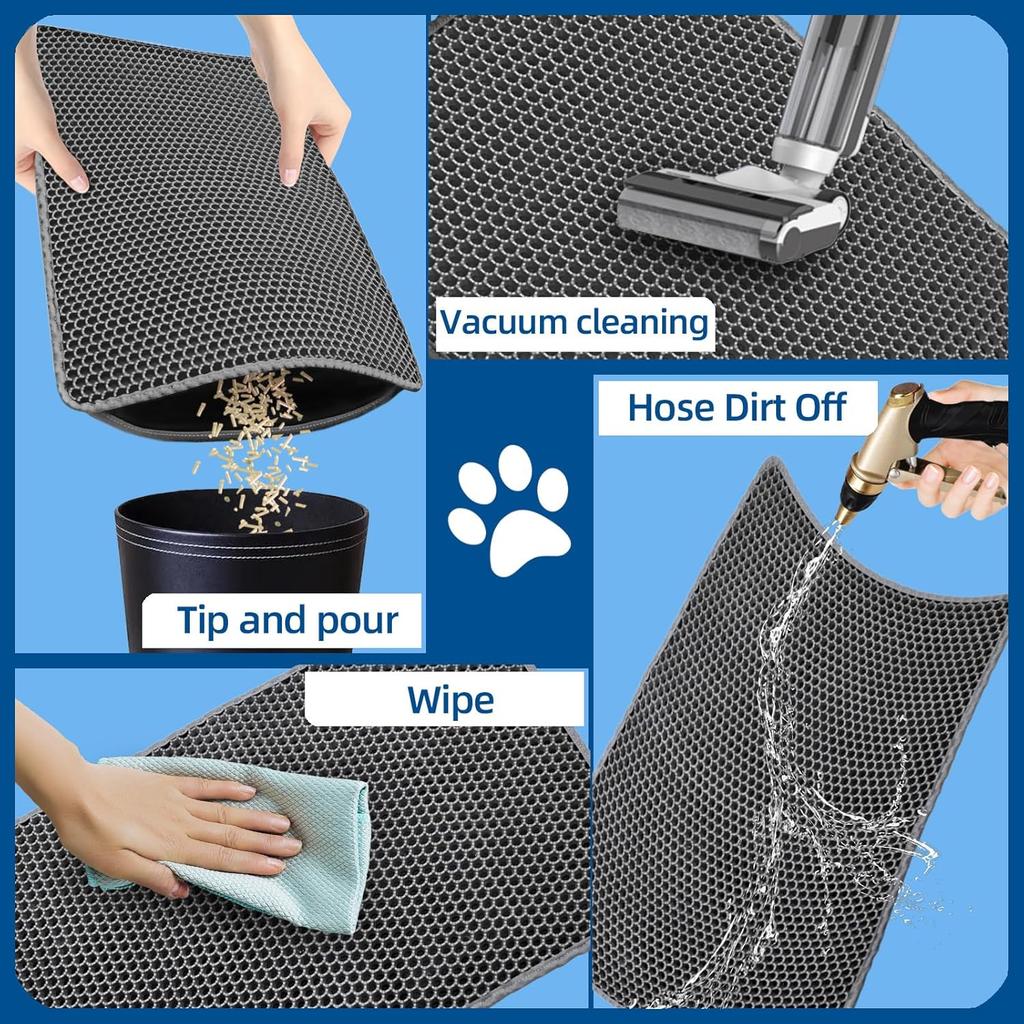 Vacuum cleaning

Hose Dirt Off

Tip and pour

Wipe