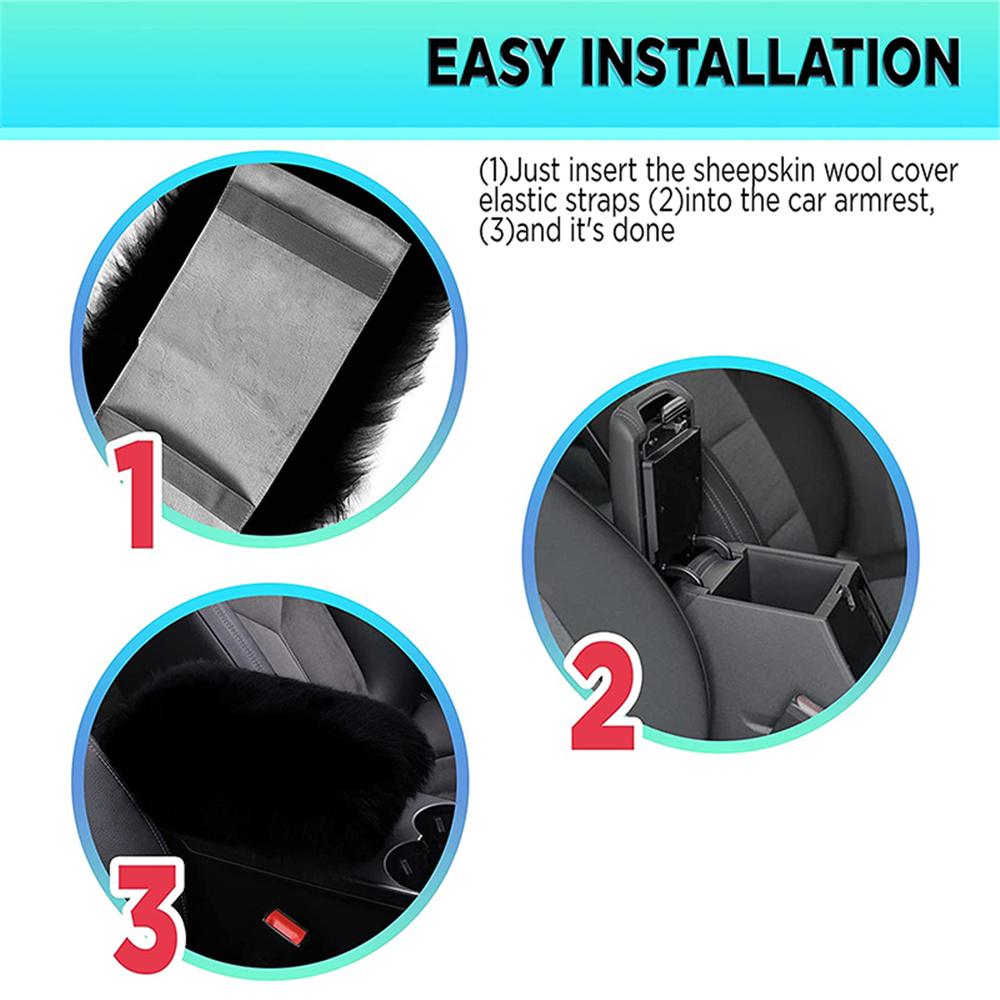 EASY INSTALLATION

(1)Just insert the sheepskin wool cover elastic straps (2)into the car armrest, (3)and it's done

1

2

3