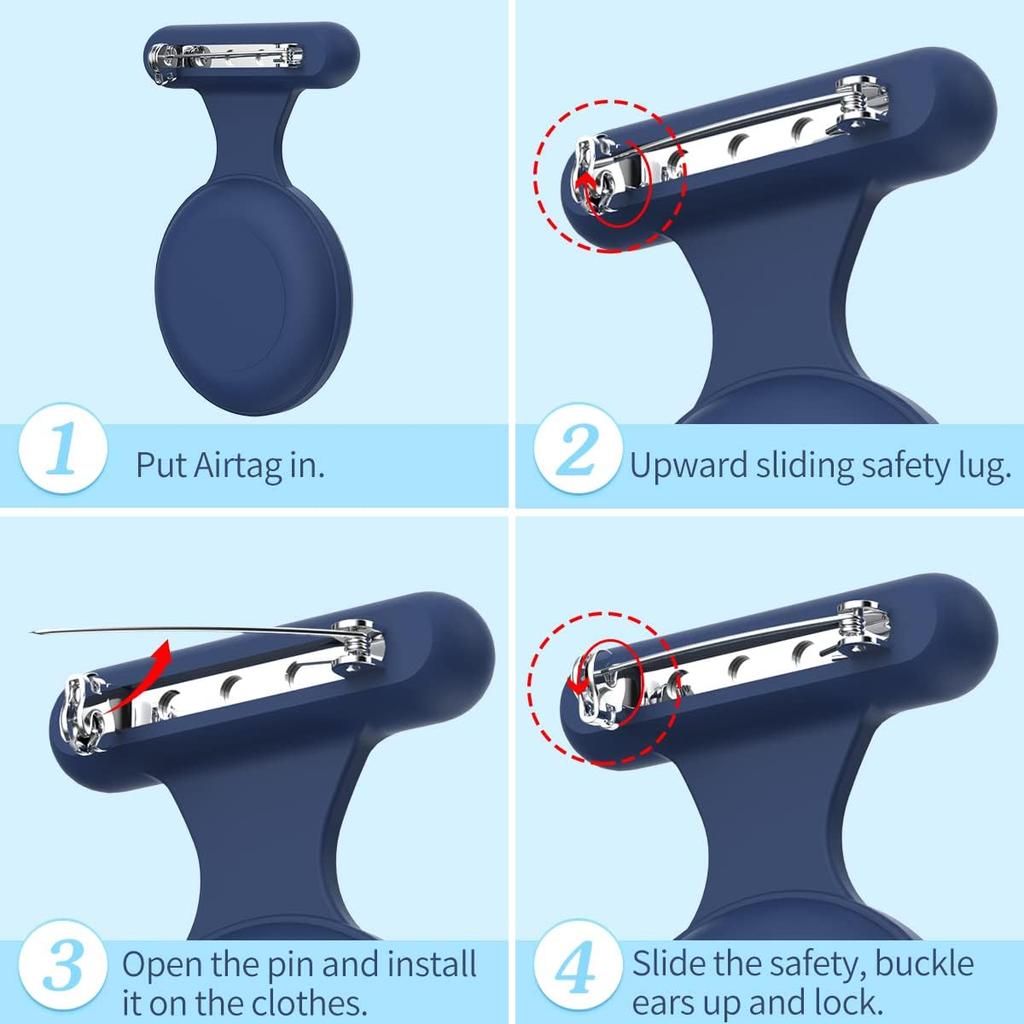 1 Put Airtag in.

2 Upward sliding safety lug.

3 Open the pin and install it on the clothes.

4 Slide the safety, buckle ears up and lock.