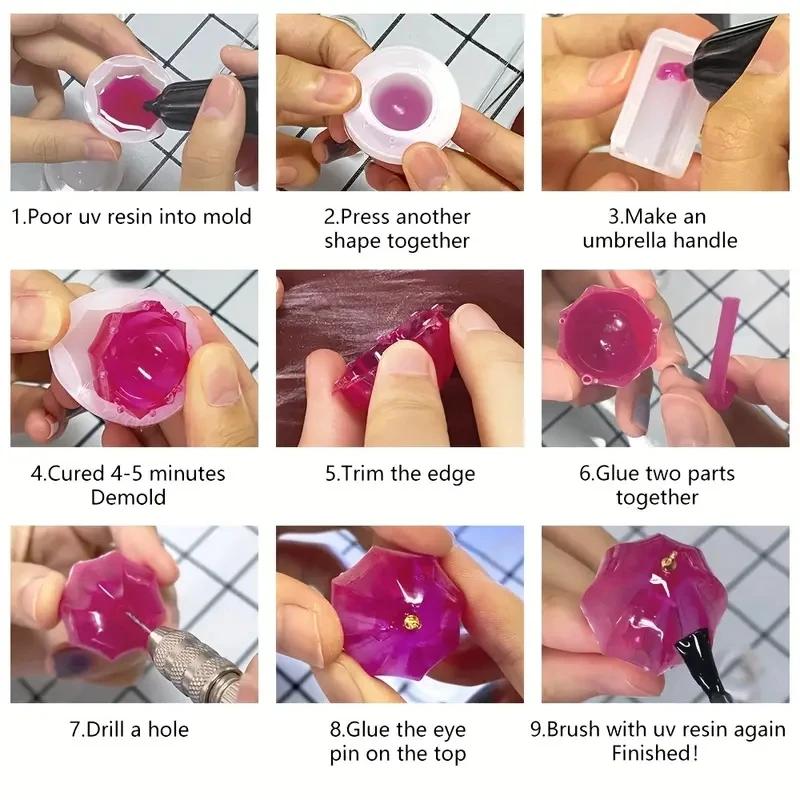 1.Poor uv resin into mold

2.Press another shape together

3.Make an umbrella handle

4.Cured 4-5 minutes Demold

5.Trim the edge

6.Glue two parts together

7.Drill a hole

8.Glue the eye pin on the top

9.Brush with uv resin again Finished!