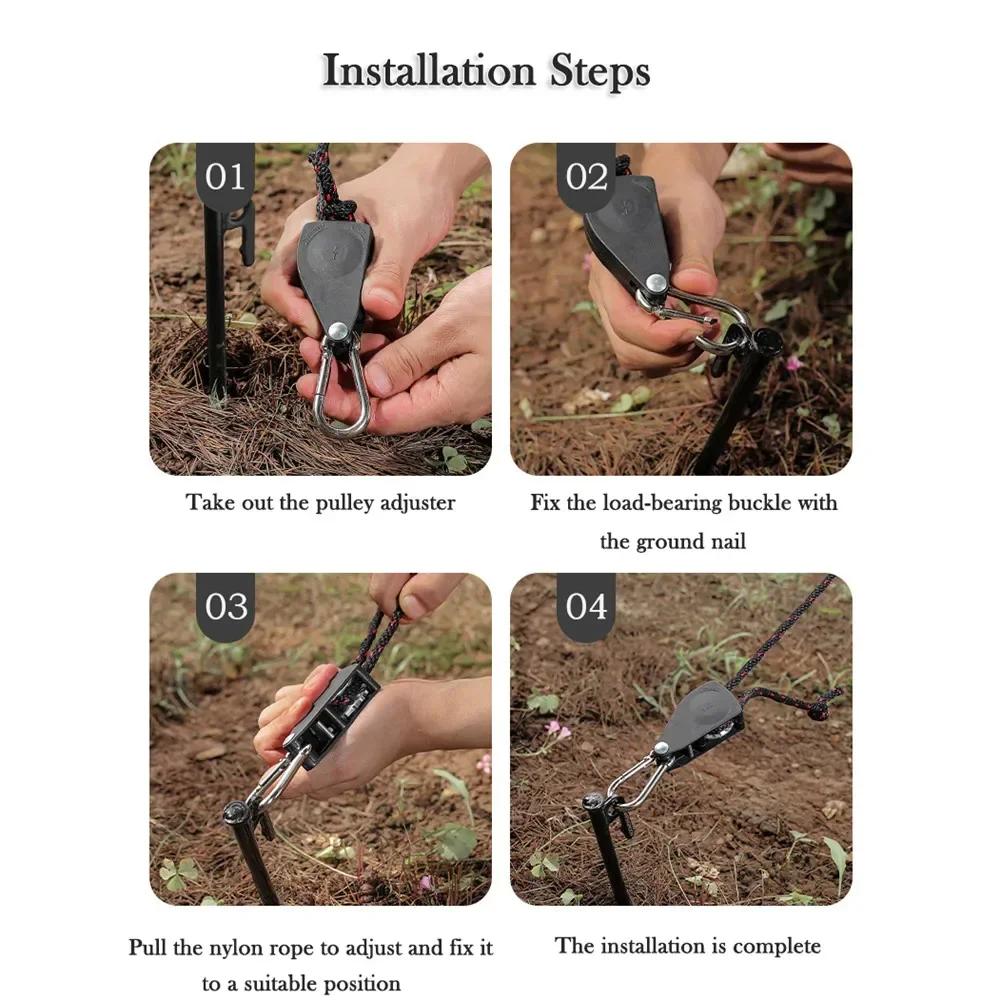 Installation Steps

01

Take out the pulley adjuster

02

Fix the load-bearing buckle with the ground nail

03

Pull the nylon rope to adjust and fix it to a suitable position

04

The installation is complete