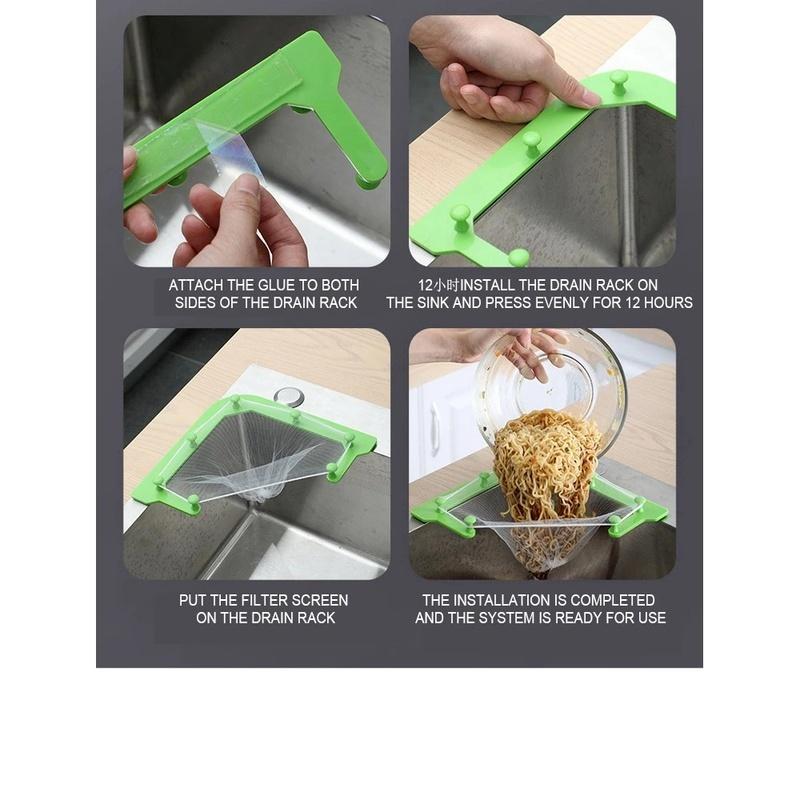 ATTACH THE GLUE TO BOTH SIDES OF THE DRAIN RACK

12小时INSTALL THE DRAIN RACK ON THE SINK AND PRESS EVENLY FOR 12 HOURS

PUT THE FILTER SCREEN ON THE DRAIN RACK

THE INSTALLATION IS COMPLETED AND THE SYSTEM IS READY FOR USE