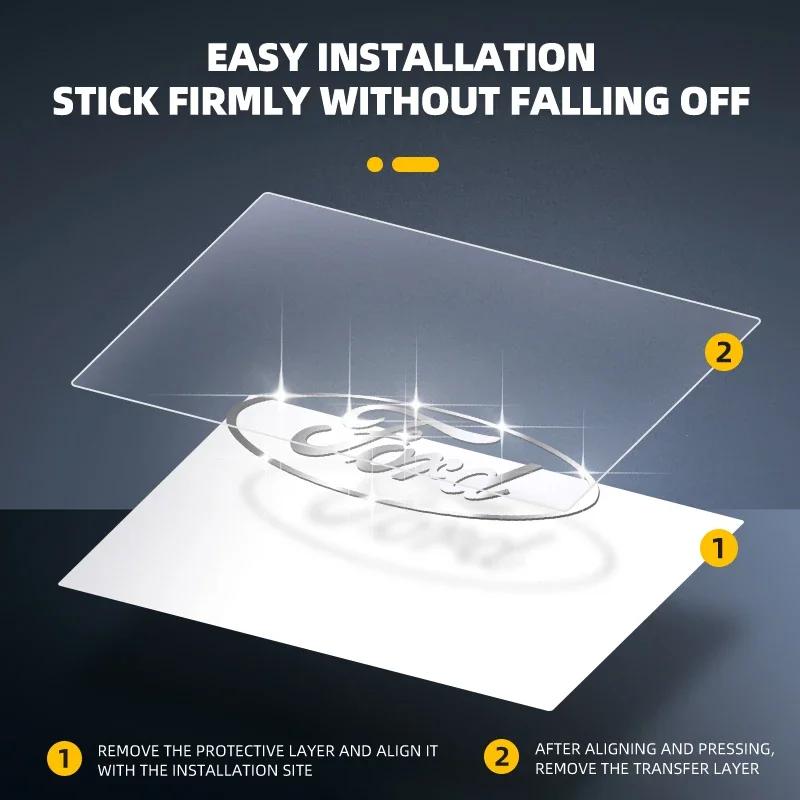 EASY INSTALLATION
STICK FIRMLY WITHOUT FALLING OFF

2

Ford

1

1 REMOVE THE PROTECTIVE LAYER AND ALIGN IT WITH THE INSTALLATION SITE

2 AFTER ALIGNING AND PRESSING, REMOVE THE TRANSFER LAYER